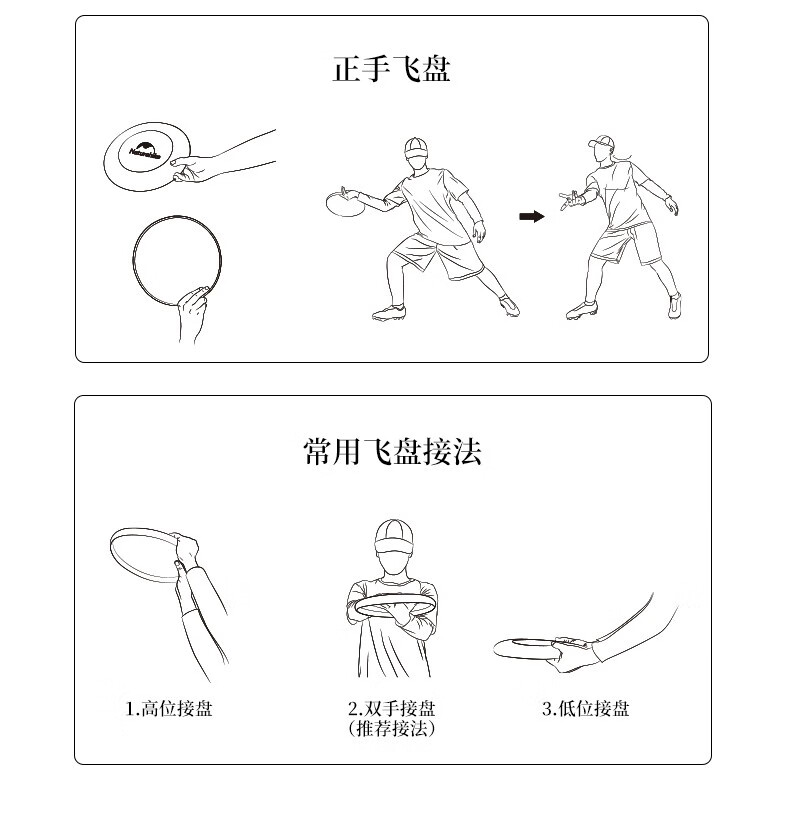 正手飞盘

Naturehike

常用飞盘接法

1.高位接盘

2.双手接盘
(推荐接法)

3.低位接盘