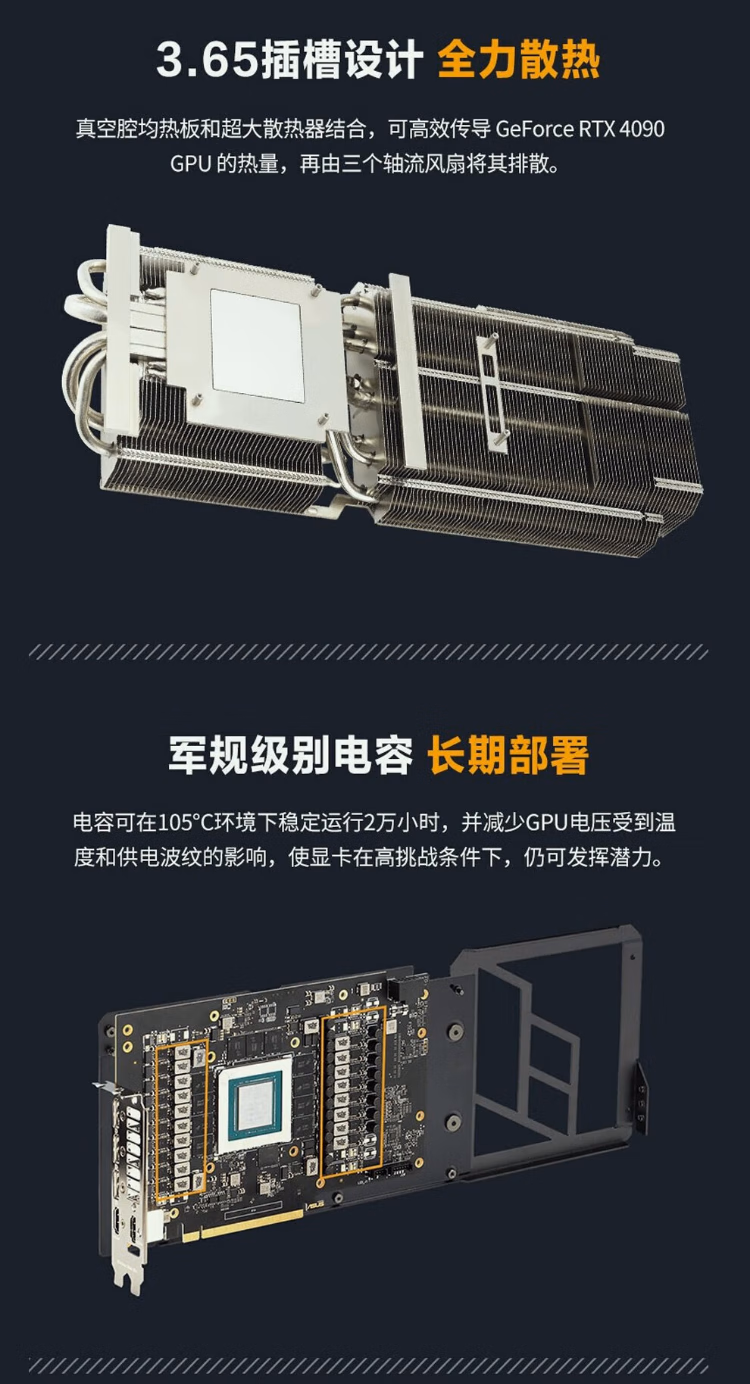 3.65插槽设计 全力散热

真空腔均热板和超大散热器结合，可高效传导 GeForce RTX 4090 GPU 的热量，再由三个轴流风扇将其排散。

军规级别电容 长期部署

电容可在105°C环境下稳定运行2万小时，并减少GPU电压受到温度和供电波纹的影响，使显卡在高挑战条件下，仍可发挥潜力。