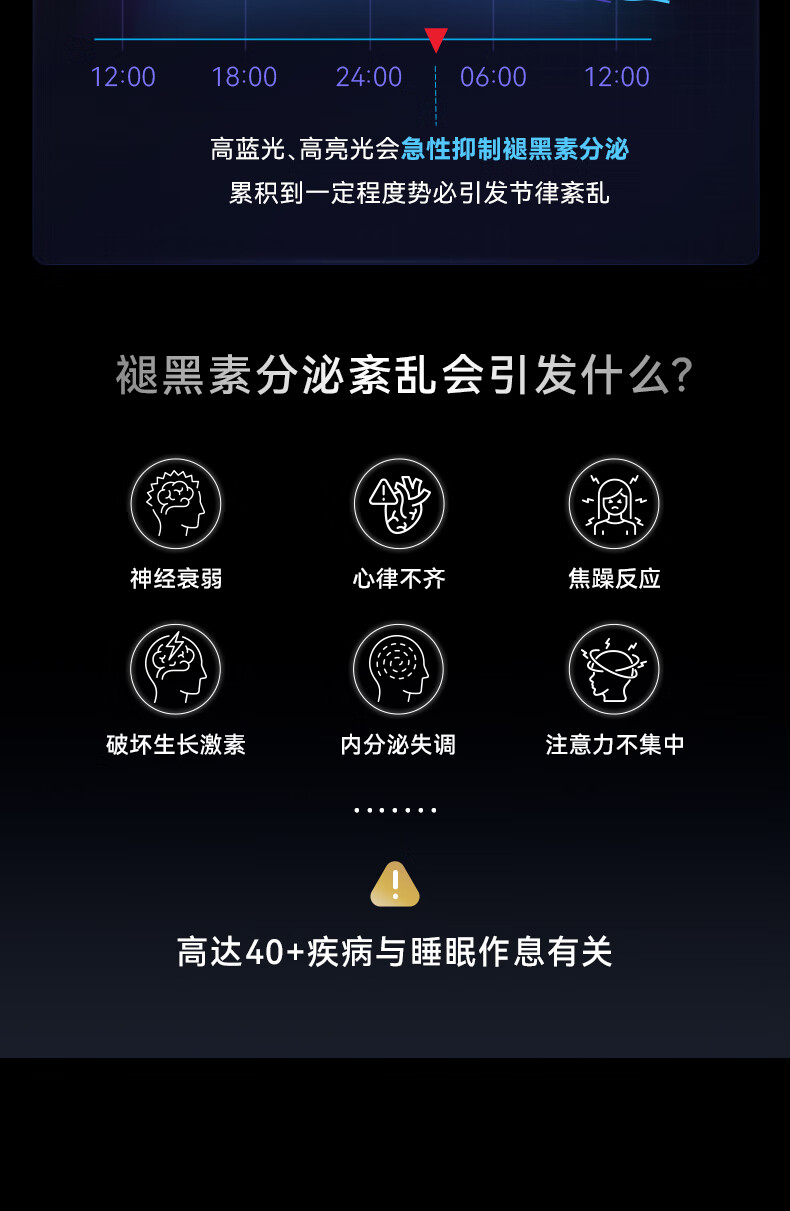 12:00 18:00 24:00 06:00 12:00

高蓝光、高亮光会急性抑制褪黑素分泌
累积到一定程度势必引发节律紊乱

褪黑素分泌紊乱会引发什么?

神经衰弱 心律不齐 焦躁反应

破坏生长激素 内分泌失调 注意力不集中

.......

高达40+疾病与睡眠作息有关