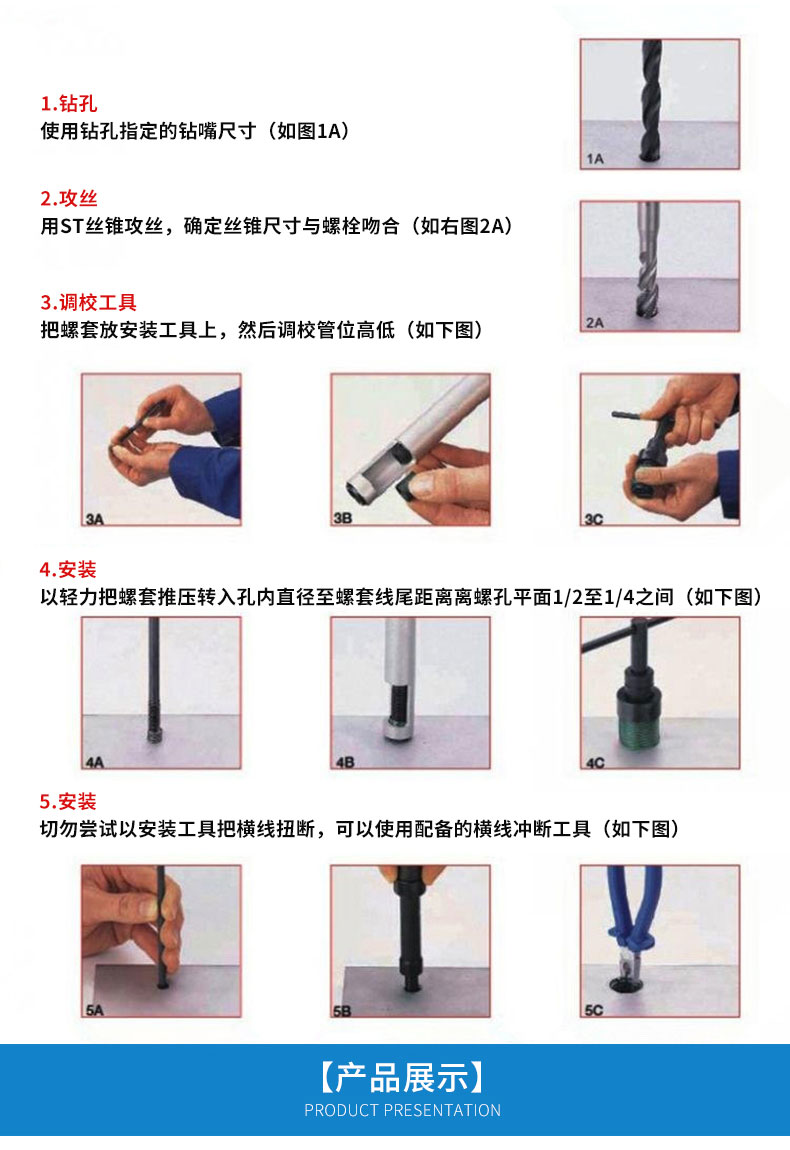 1.钻孔
使用钻孔指定的钻嘴尺寸（如图1A）

1A

2.攻丝
用ST丝锥攻丝，确定丝锥尺寸与螺栓吻合（如右图2A）

2A

3.调校工具
把螺套放安装工具上，然后调校管位高低（如下图）

3A

3B

3C

4.安装
以轻力把螺套推压转入孔内直径至螺套线尾距离离螺孔平面1/2至1/4之间（如下图）

4A

4B

4C

5.安装
切勿尝试以安装工具把横线扭断，可以使用配备的横线冲断工具（如下图）

5A

5B

5C

【产品展示】
PRODUCT PRESENTATION