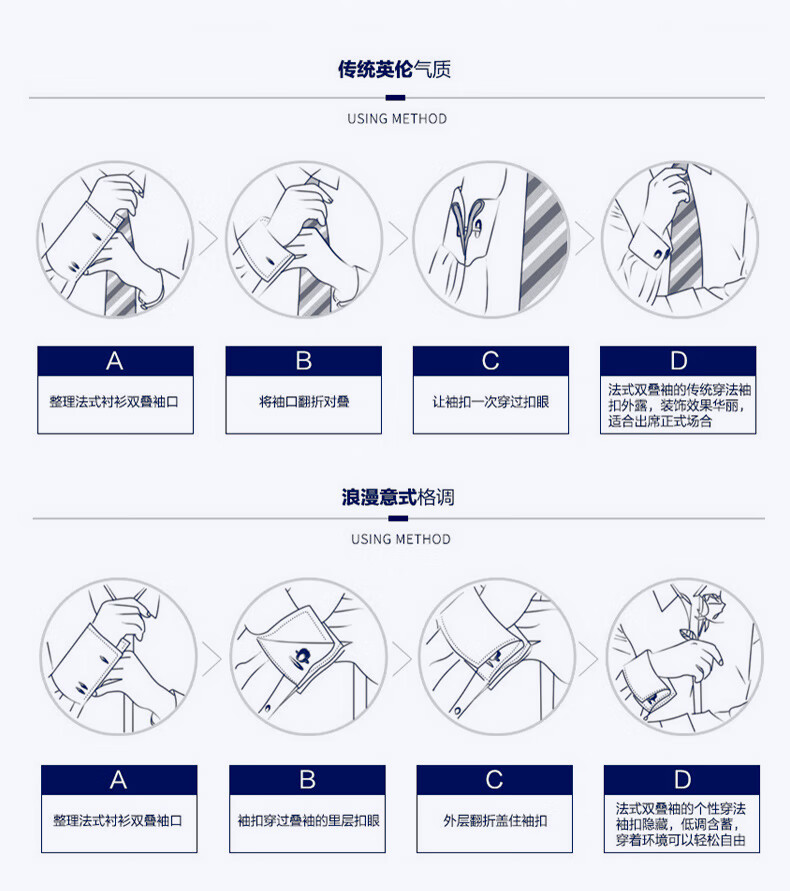 传统英伦气质

USING METHOD

A
整理法式衬衫双叠袖口

B
将袖口翻折对叠

C
让袖扣一次穿过扣眼

D
法式双叠袖的传统穿法袖扣外露，装饰效果华丽，适合出席正式场合

浪漫意式格调

USING METHOD

A
整理法式衬衫双叠袖口

B
袖扣穿过叠袖的里层扣眼

C
外层翻折盖住袖扣

D
法式双叠袖的个性穿法袖扣隐藏，低调含蓄，穿着环境可以轻松自由