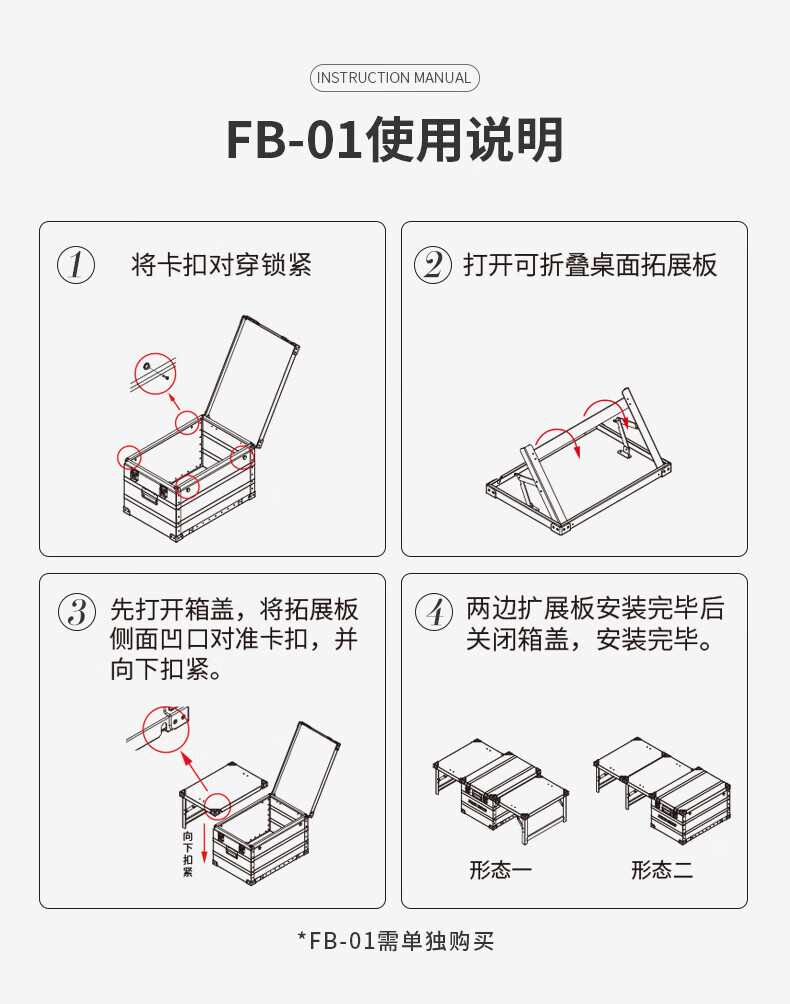 INSTRUCTION MANUAL

FB-01使用说明

① 将卡扣对穿锁紧

② 打开可折叠桌面拓展板

③ 先打开箱盖，将拓展板侧面凹口对准卡扣，并向下扣紧。

向下扣紧

④ 两边扩展板安装完毕后关闭箱盖，安装完毕。

形态一

形态二

*FB-01需单独购买