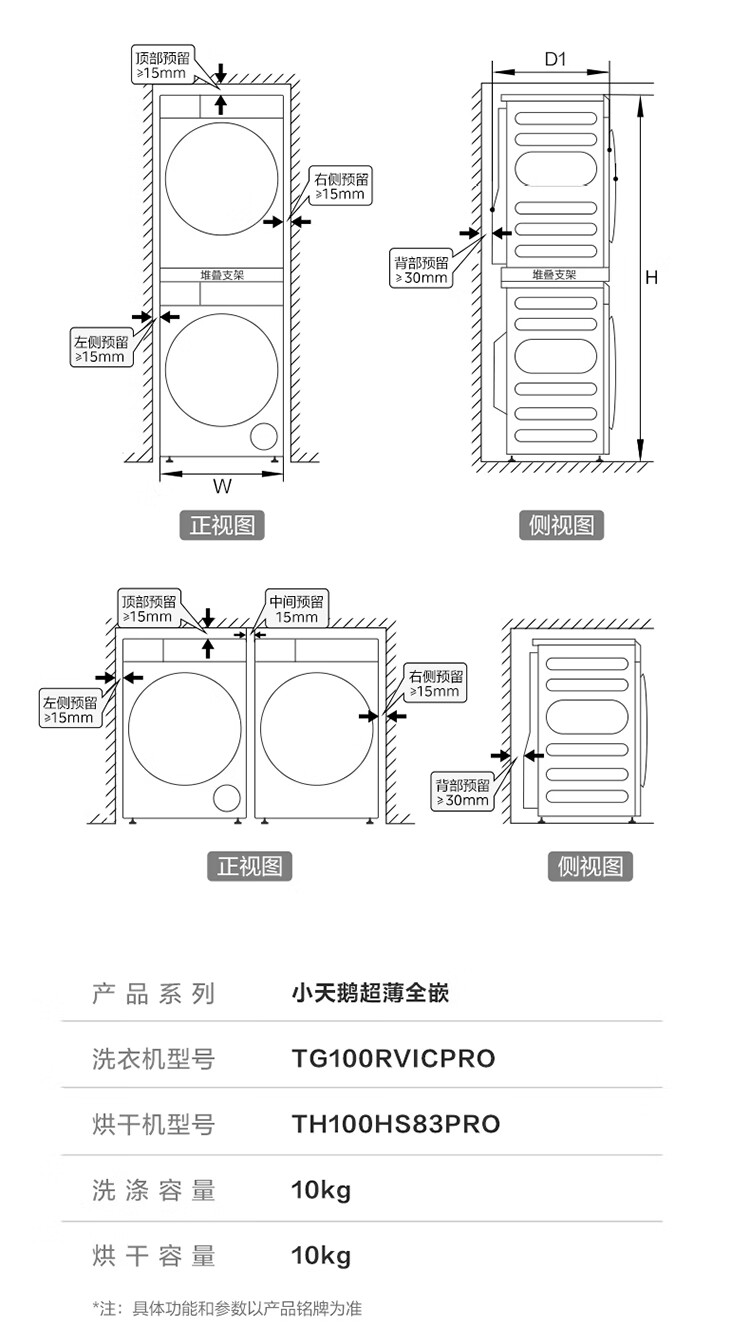 顶部预留
≥15mm

右侧预留
≥15mm

堆叠支架

左侧预留
≥15mm

W

正视图

D1

背部预留
≥30mm

堆叠支架

H

侧视图

顶部预留
≥15mm

中间预留
15mm

左侧预留
≥15mm

右侧预留
≥15mm

正视图

背部预留
≥30mm

侧视图

| 产品系列 | 小天鹅超薄全嵌 |
|---|---|
| 洗衣机型号 | TG100RVICPRO |
| 烘干机型号 | TH100HS83PRO |
| 洗涤容量 | 10kg |
| 烘干容量 | 10kg |

*注：具体功能和参数以产品铭牌为准