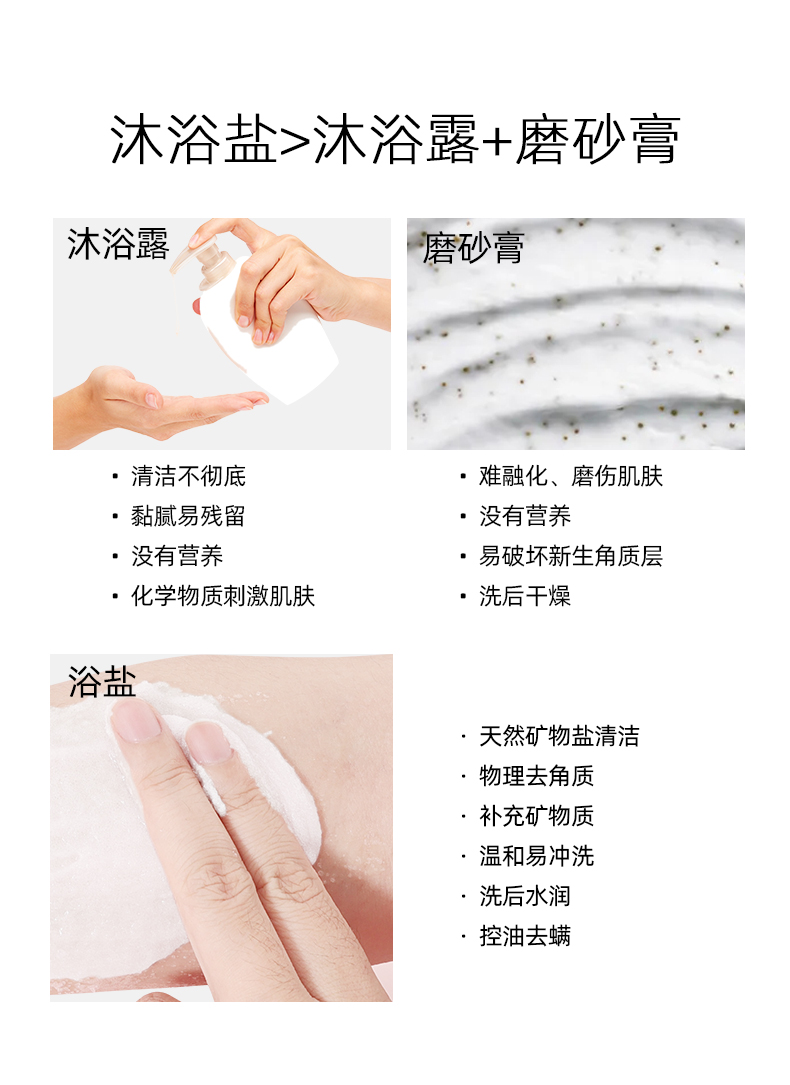 沐浴盐>沐浴露+磨砂膏

沐浴露

· 清洁不彻底
· 黏腻易残留
· 没有营养
· 化学物质刺激肌肤

磨砂膏

· 难融化、磨伤肌肤
· 没有营养
· 易破坏新生角质层
· 洗后干燥

浴盐

· 天然矿物盐清洁
· 物理去角质
· 补充矿物质
· 温和易冲洗
· 洗后水润
· 控油去螨