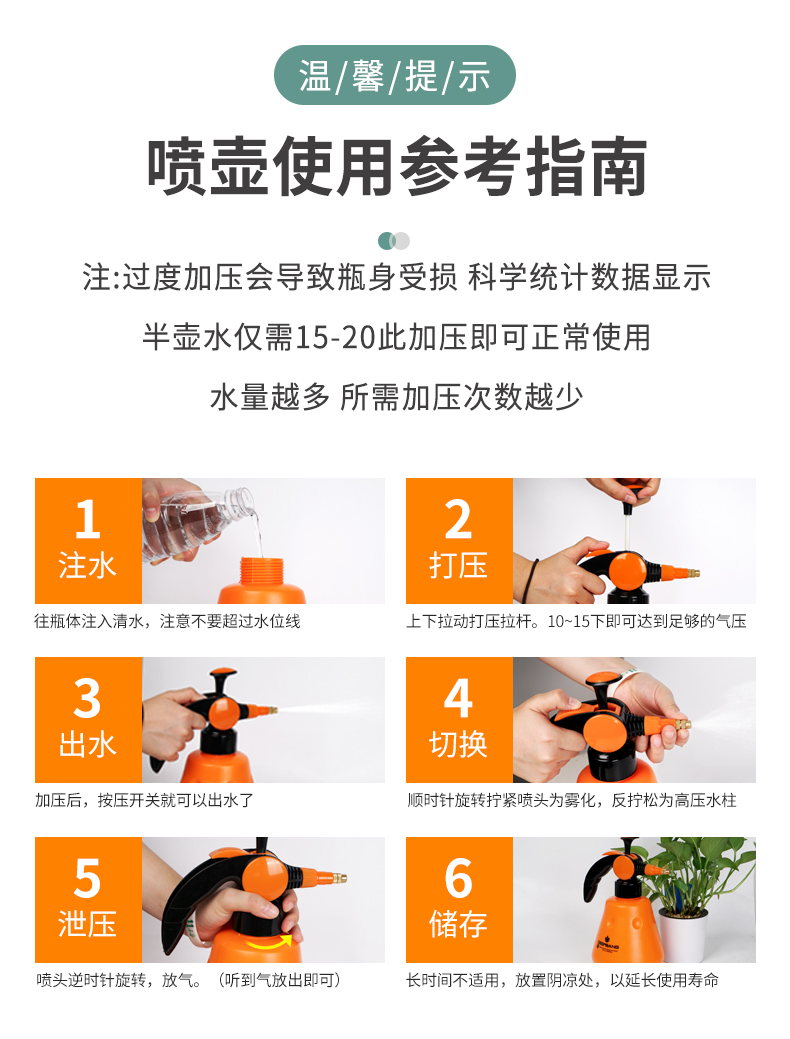 温/馨/提/示

喷壶使用参考指南

注:过度加压会导致瓶身受损 科学统计数据显示

半壶水仅需15-20此加压即可正常使用

水量越多 所需加压次数越少

1
注水

往瓶体注入清水，注意不要超过水位线

2
打压

上下拉动打压拉杆。10~15下即可达到足够的气压

3
出水

加压后，按压开关就可以出水了

4
切换

顺时针旋转拧紧喷头为雾化，反拧松为高压水柱

5
泄压

喷头逆时针旋转，放气。（听到气放出即可）

6
储存

长时间不适用，放置阴凉处，以延长使用寿命