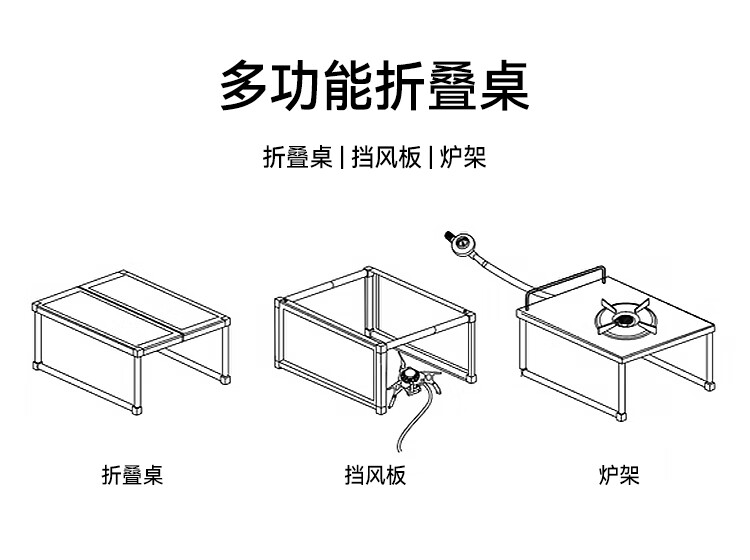 多功能折叠桌

折叠桌 | 挡风板 | 炉架

折叠桌

挡风板

炉架