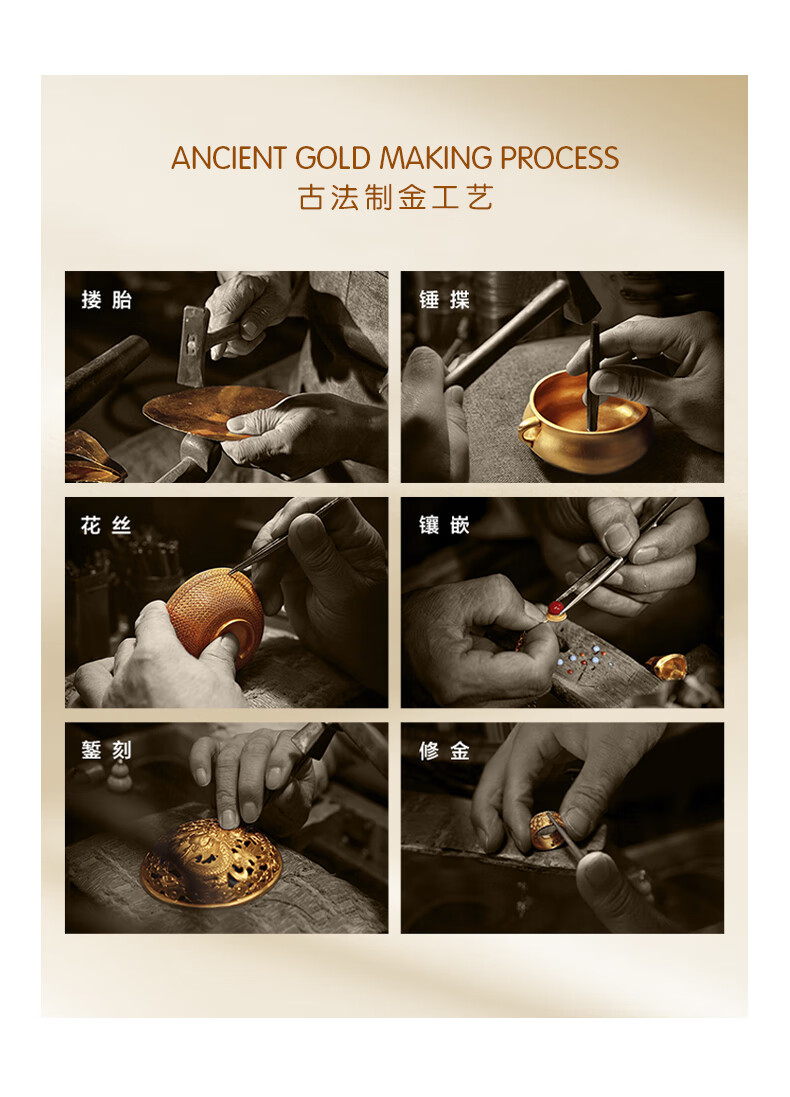 ANCIENT GOLD MAKING PROCESS
古法制金工艺

搂胎

锤揲

花丝

镶嵌

錾刻

修金