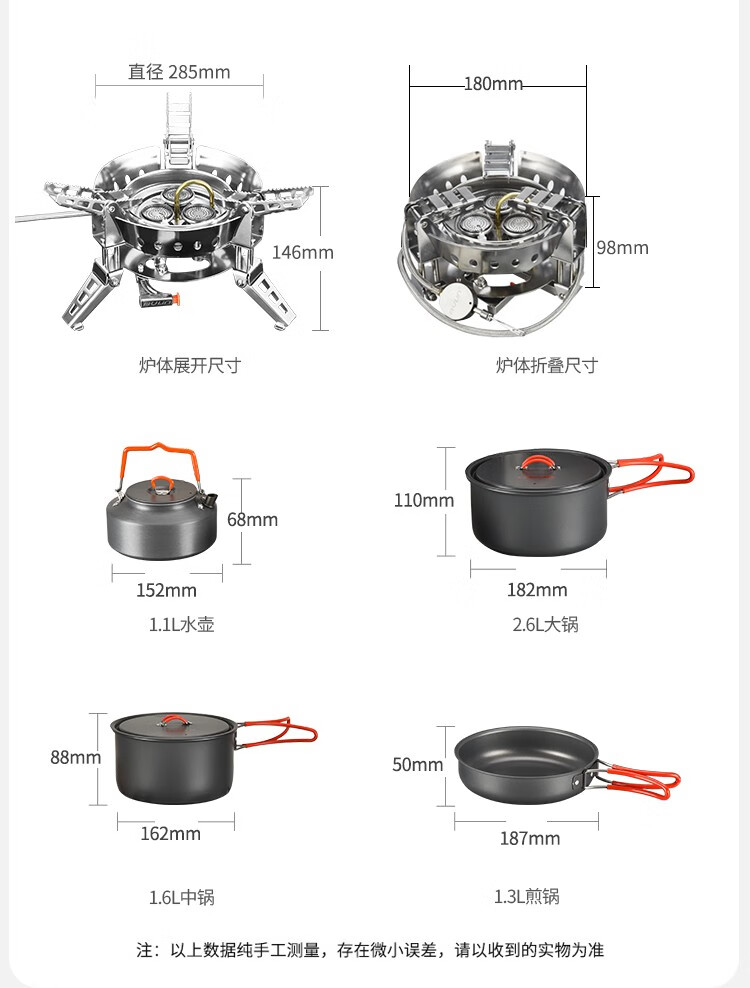 直径 285mm

146mm

炉体展开尺寸

180mm

98mm

炉体折叠尺寸

68mm

152mm

1.1L水壶

110mm

182mm

2.6L大锅

88mm

162mm

1.6L中锅

50mm

187mm

1.3L煎锅

注：以上数据纯手工测量，存在微小误差，请以收到的实物为准