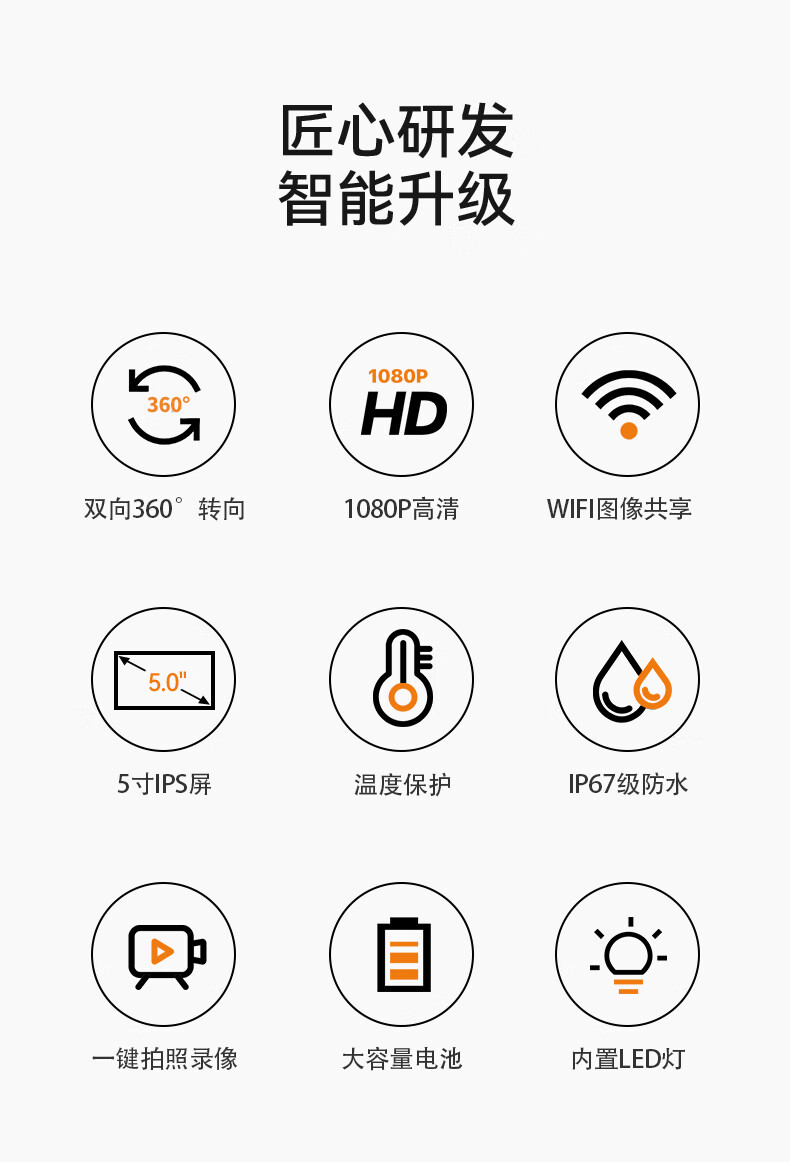 匠心研发
智能升级

360°
双向360°转向

1080P
HD
1080P高清

WIFI图像共享

5.0"
5寸IPS屏

温度保护

IP67级防水

一键拍照录像

大容量电池

内置LED灯