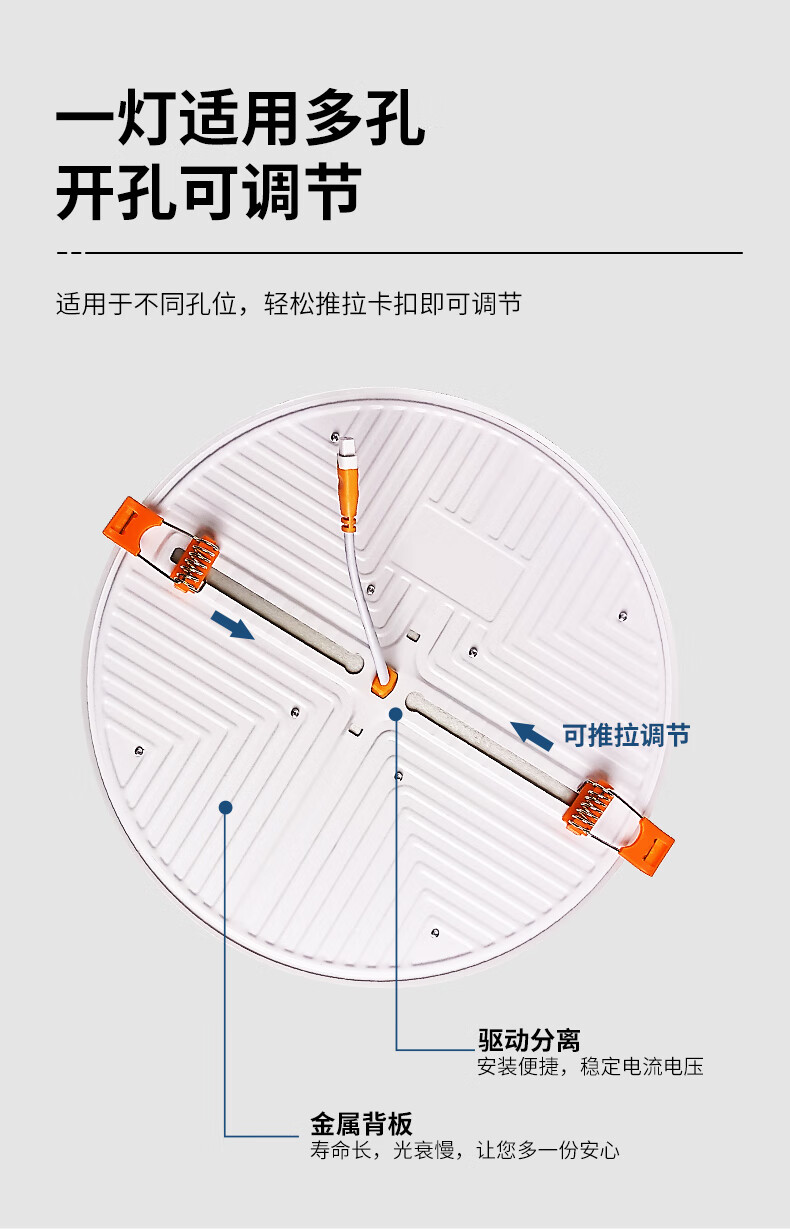 一灯适用多孔
开孔可调节

适用于不同孔位，轻松推拉卡扣即可调节

可推拉调节

驱动分离
安装便捷，稳定电流电压

金属背板
寿命长，光衰慢，让您多一份安心