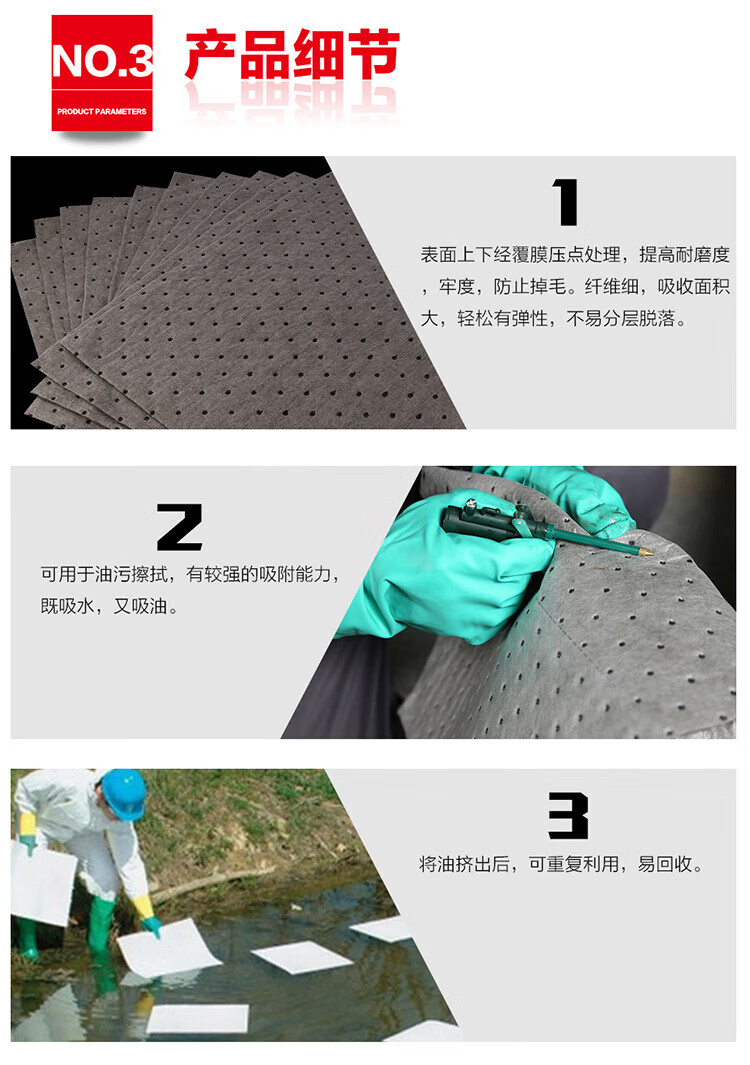 NO.3
PRODUCT PARAMETERS
产品细节

1
表面上下经覆膜压点处理，提高耐磨度，牢度，防止掉毛。纤维细，吸收面积大，轻松有弹性，不易分层脱落。

2
可用于油污擦拭，有较强的吸附能力，既吸水，又吸油。

3
将油挤出后，可重复利用，易回收。