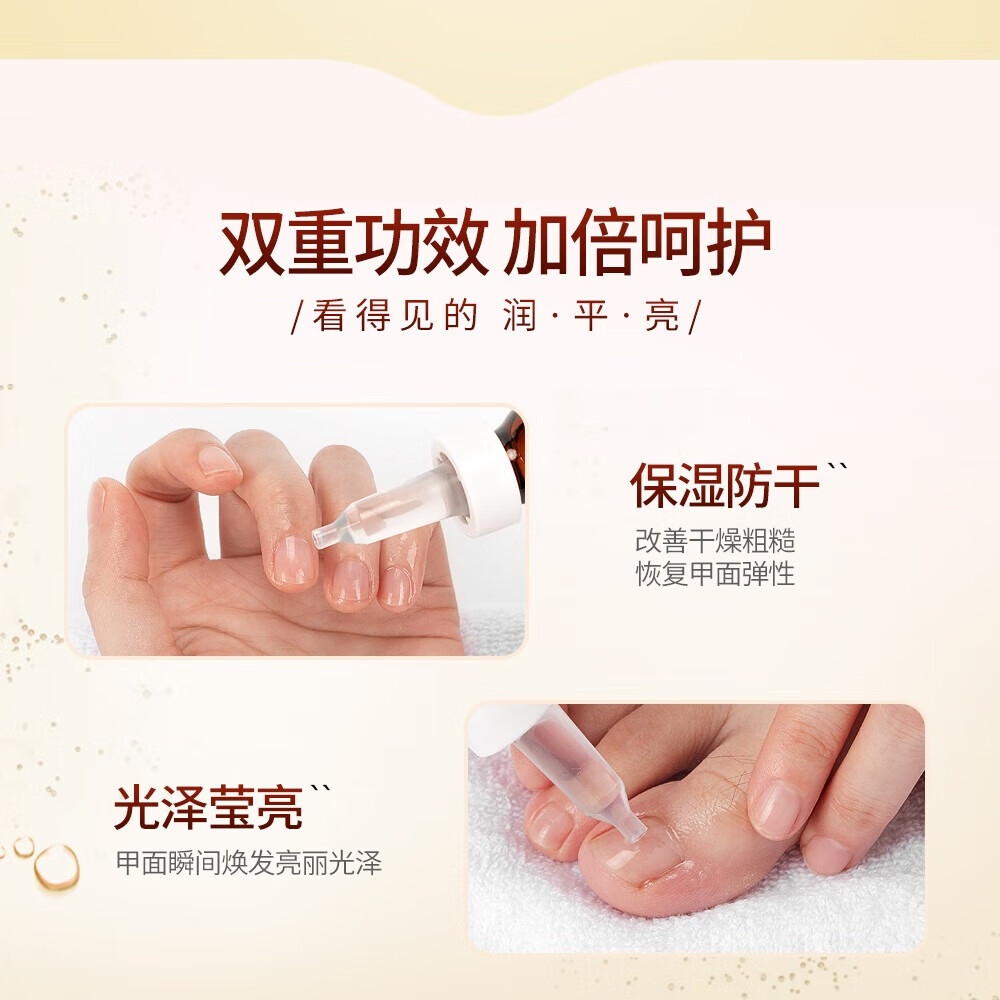 双重功效 加倍呵护

/看得见的 润·平·亮/

保湿防干``

改善干燥粗糙
恢复甲面弹性

光泽莹亮``

甲面瞬间焕发亮丽光泽