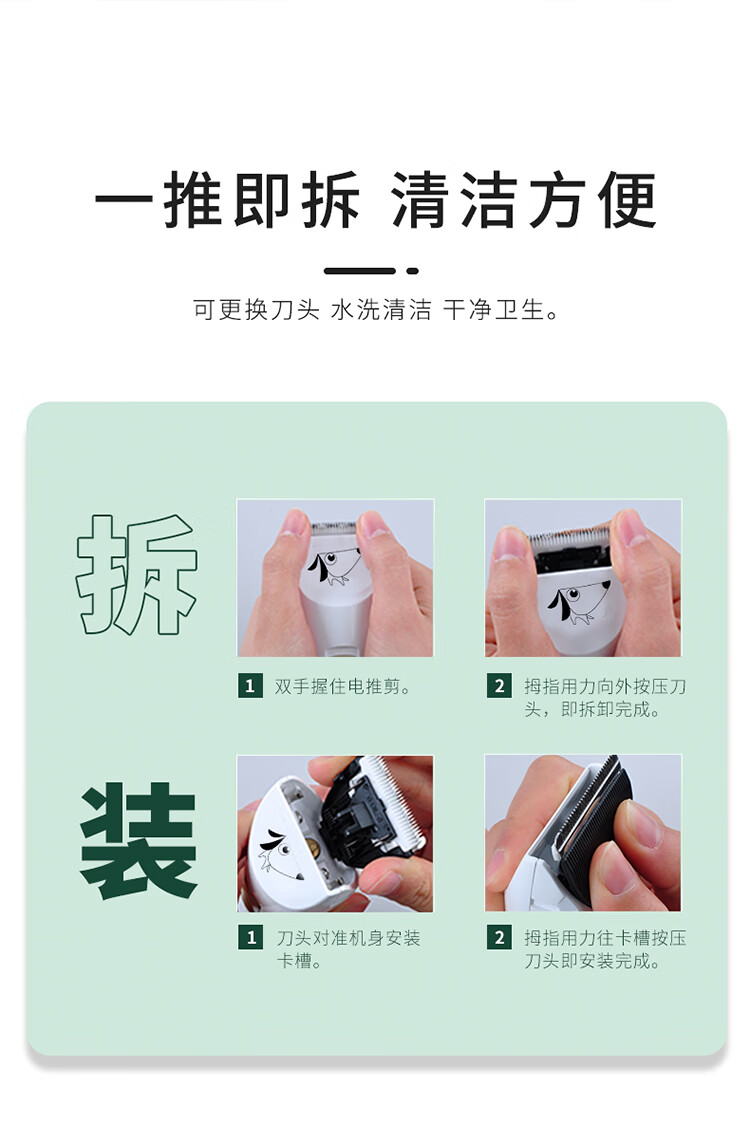 一推即拆 清洁方便

可更换刀头 水洗清洁 干净卫生。

拆

1 双手握住电推剪。

2 拇指用力向外按压刀头，即拆卸完成。

装

1 刀头对准机身安装卡槽。

2 拇指用力往卡槽按压刀头即安装完成。