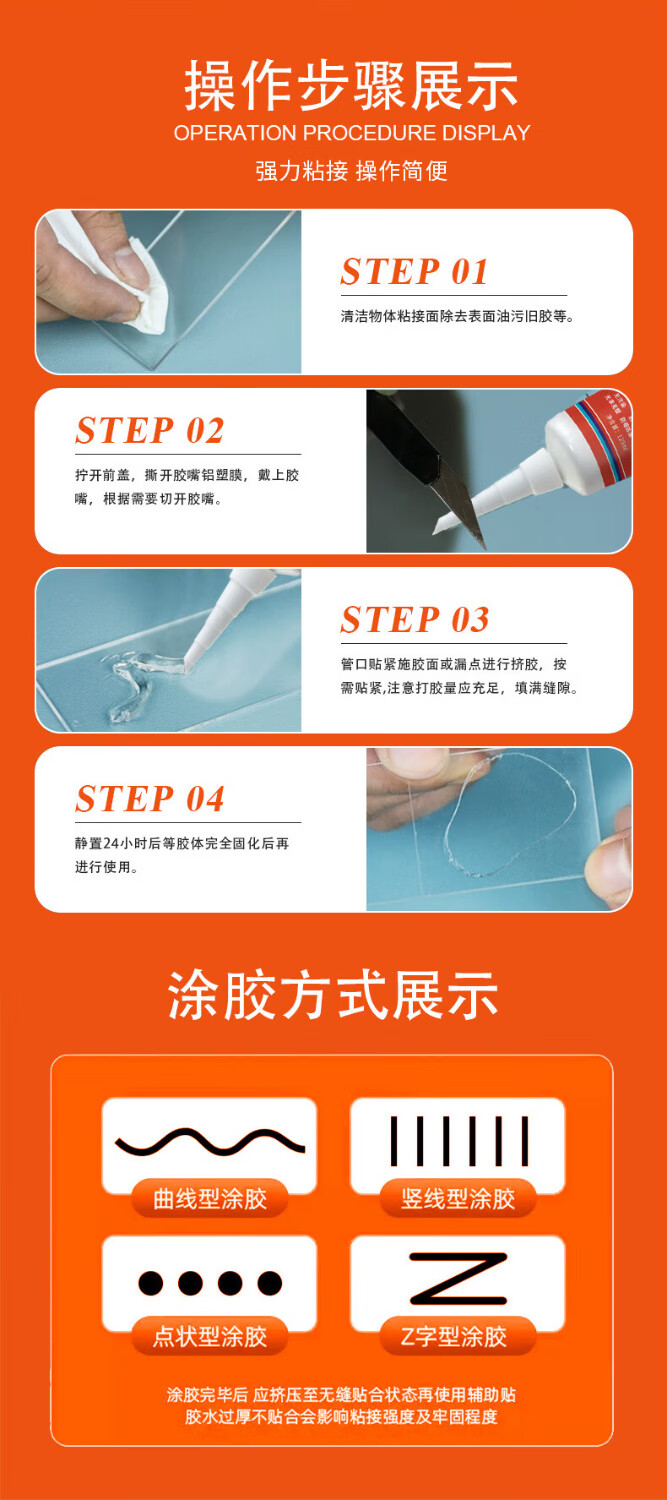 操作步骤展示
OPERATION PROCEDURE DISPLAY
强力粘接 操作简便

STEP 01
清洁物体粘接面除去表面油污旧胶等。

STEP 02
拧开前盖，撕开胶嘴铝塑膜，戴上胶嘴，根据需要切开胶嘴。

STEP 03
管口贴紧施胶面或漏点进行挤胶，按需贴紧,注意打胶量应充足，填满缝隙。

STEP 04
静置24小时后等胶体完全固化后再进行使用。

涂胶方式展示

曲线型涂胶
竖线型涂胶
点状型涂胶
Z字型涂胶

涂胶完毕后 应挤压至无缝贴合状态再使用辅助贴
胶水过厚不贴合会影响粘接强度及牢固程度