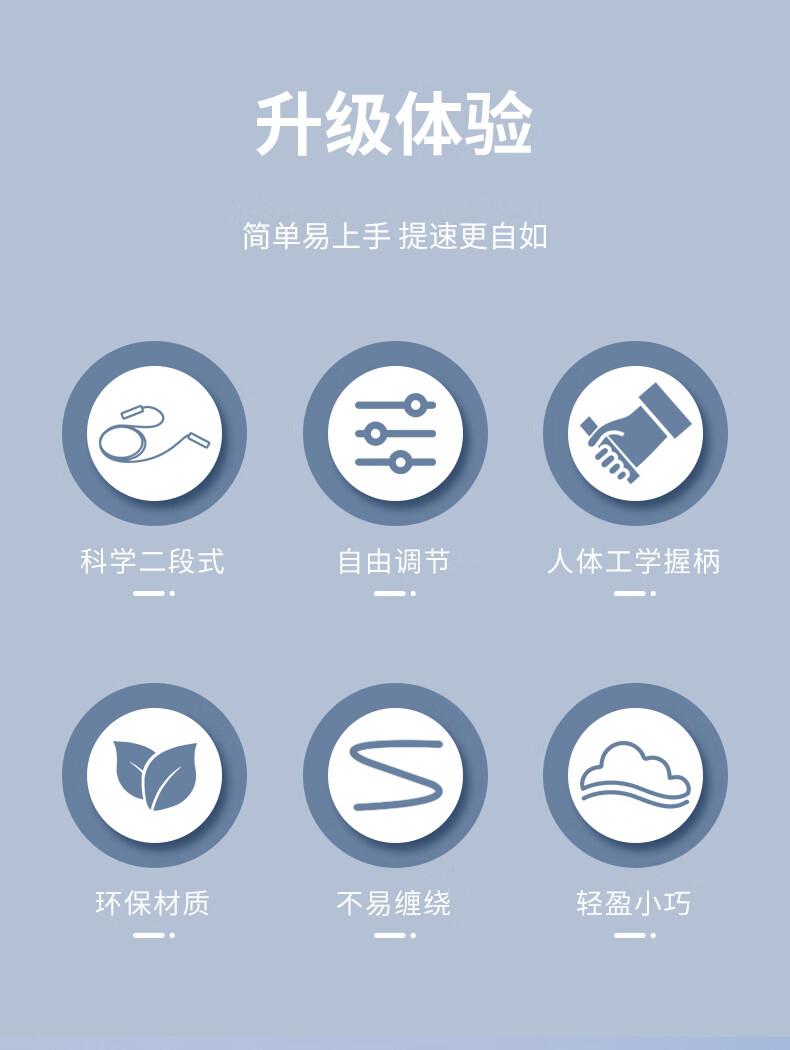 升级体验

简单易上手 提速更自如

科学二段式

自由调节

人体工学握柄

环保材质

不易缠绕

轻盈小巧