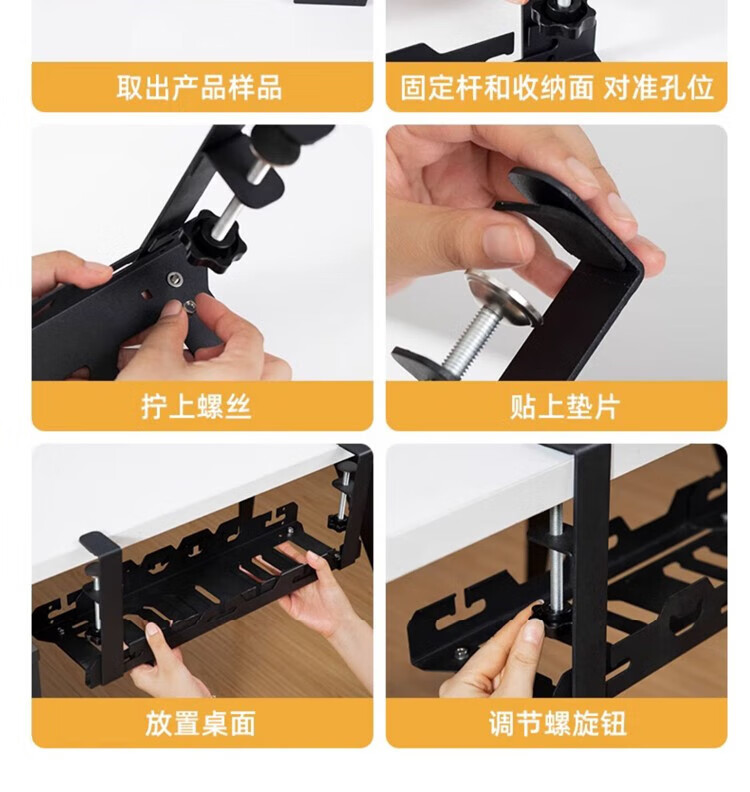 取出产品样品

固定杆和收纳面 对准孔位

拧上螺丝

贴上垫片

放置桌面

调节螺旋钮