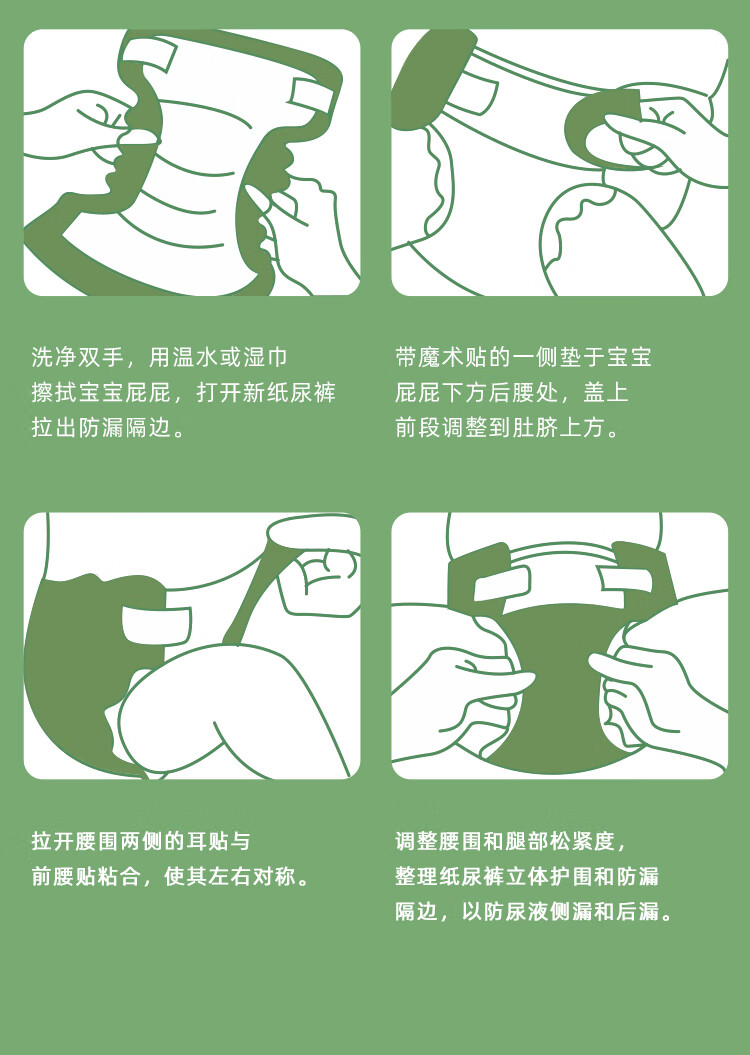 洗净双手，用温水或湿巾擦拭宝宝屁屁，打开新纸尿裤拉出防漏隔边。

带魔术贴的一侧垫于宝宝屁屁下方后腰处，盖上前段调整到肚脐上方。

拉开腰围两侧的耳贴与前腰贴粘合，使其左右对称。

调整腰围和腿部松紧度，整理纸尿裤立体护围和防漏隔边，以防尿液侧漏和后漏。