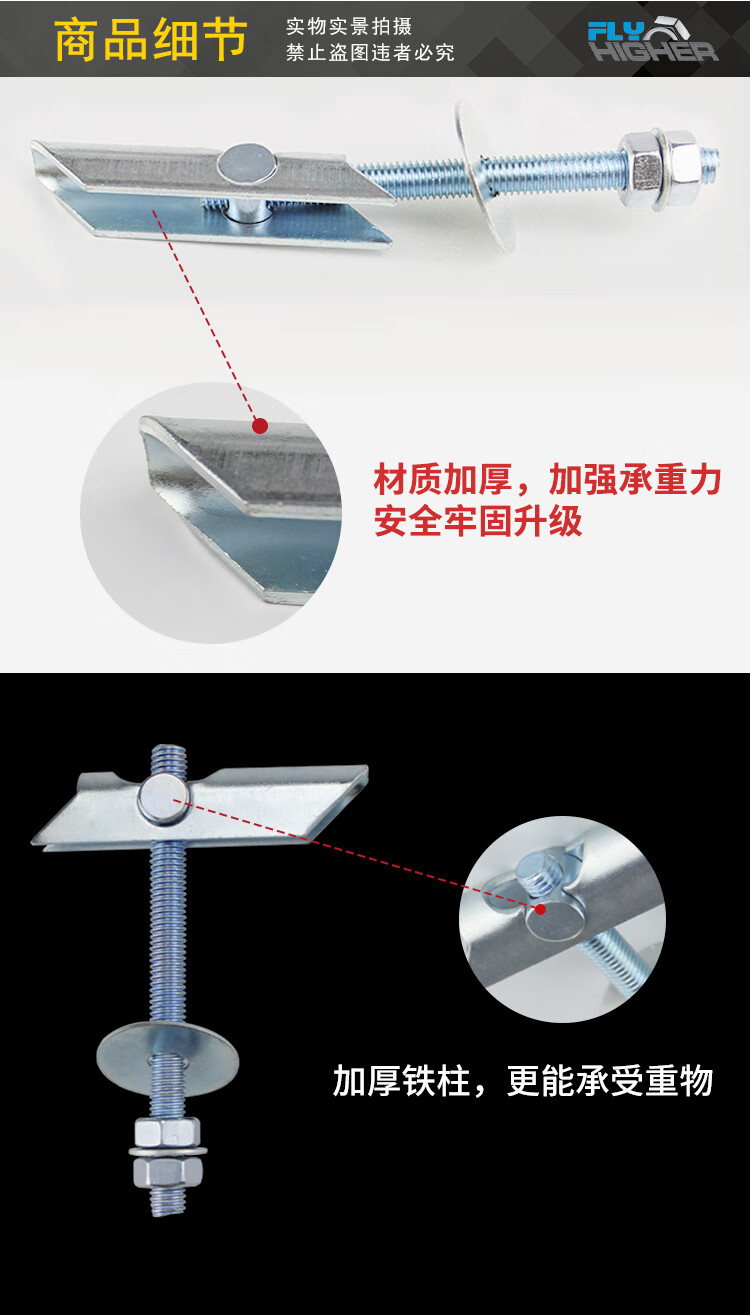 商品细节

实物实景拍摄
禁止盗图违者必究

FLY HIGHER

材质加厚，加强承重力
安全牢固升级

加厚铁柱，更能承受重物