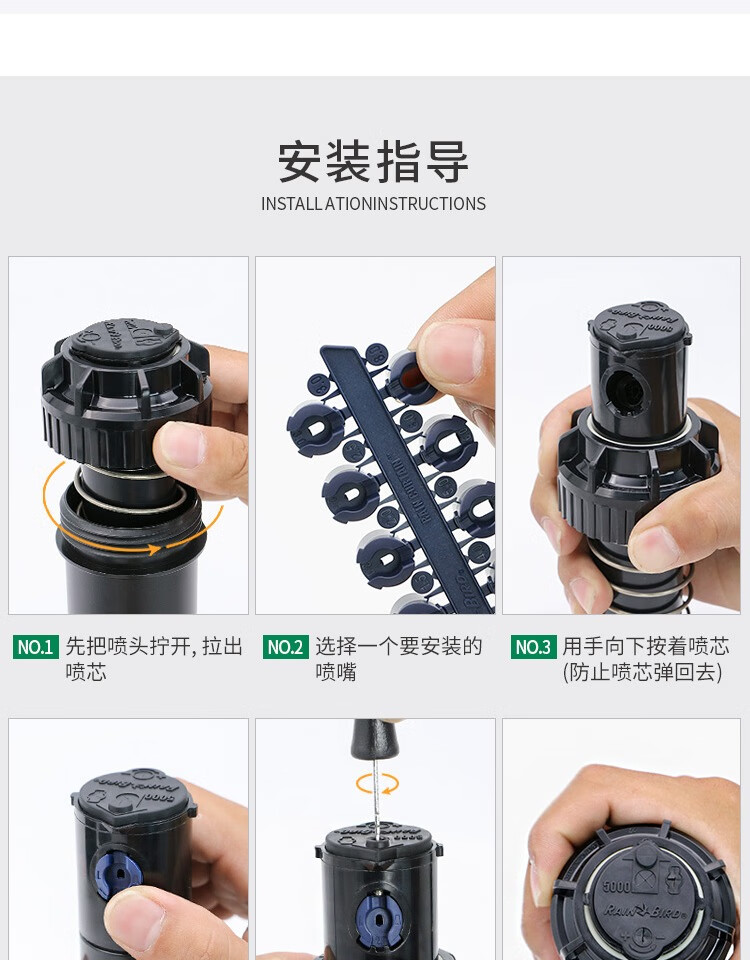 安装指导
INSTALLATIONINSTRUCTIONS

NO.1 先把喷头拧开, 拉出喷芯

NO.2 选择一个要安装的喷嘴

NO.3 用手向下按着喷芯(防止喷芯弹回去)

5000
RAIN BIRD