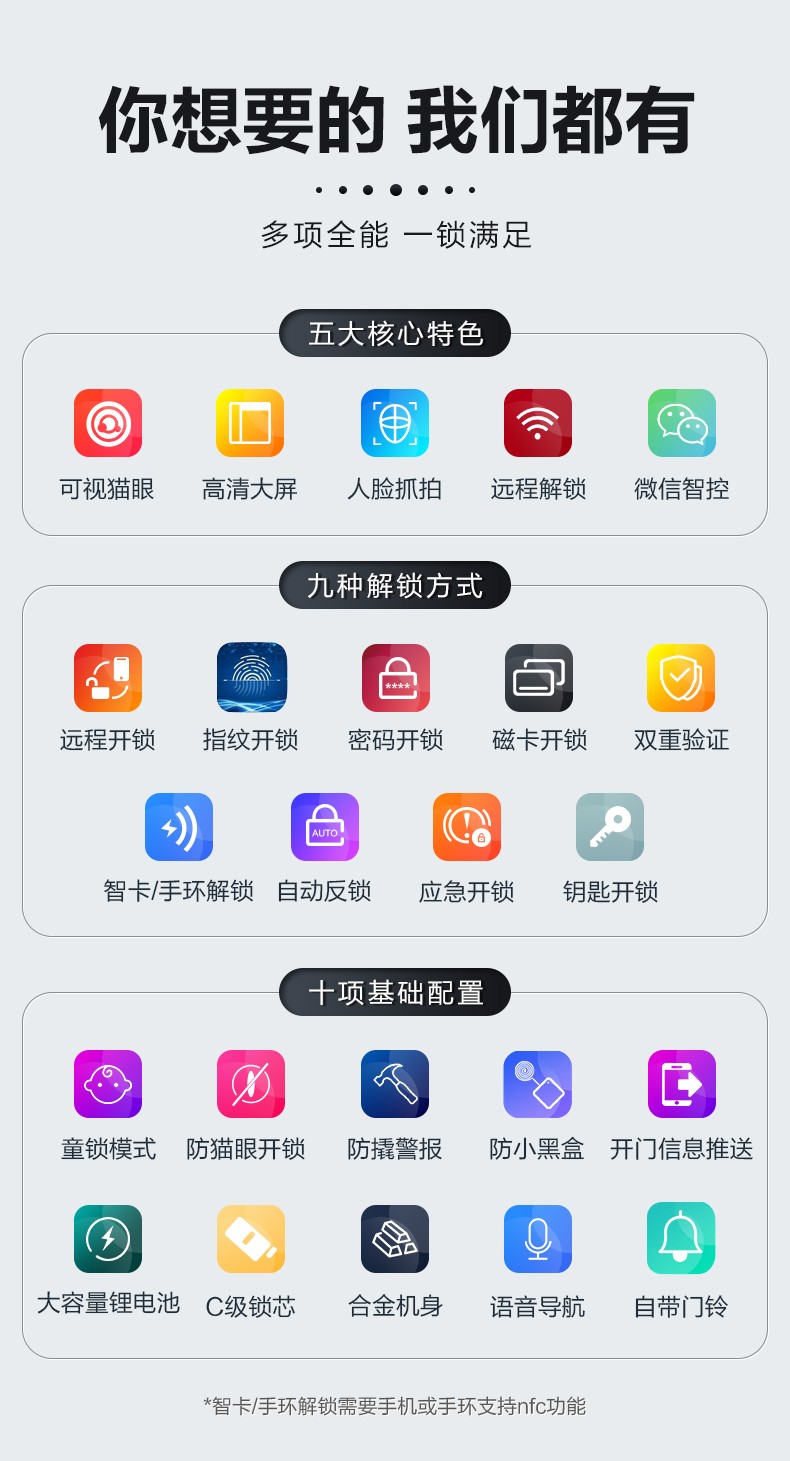 你想要的 我们都有

多项全能 一锁满足

五大核心特色

可视猫眼 高清大屏 人脸抓拍 远程解锁 微信智控

九种解锁方式

远程开锁 指纹开锁 密码开锁 磁卡开锁 双重验证

智卡/手环解锁 自动反锁 应急开锁 钥匙开锁

十项基础配置

童锁模式 防猫眼开锁 防撬警报 防小黑盒 开门信息推送

大容量锂电池 C级锁芯 合金机身 语音导航 自带门铃

*智卡/手环解锁需要手机或手环支持nfc功能