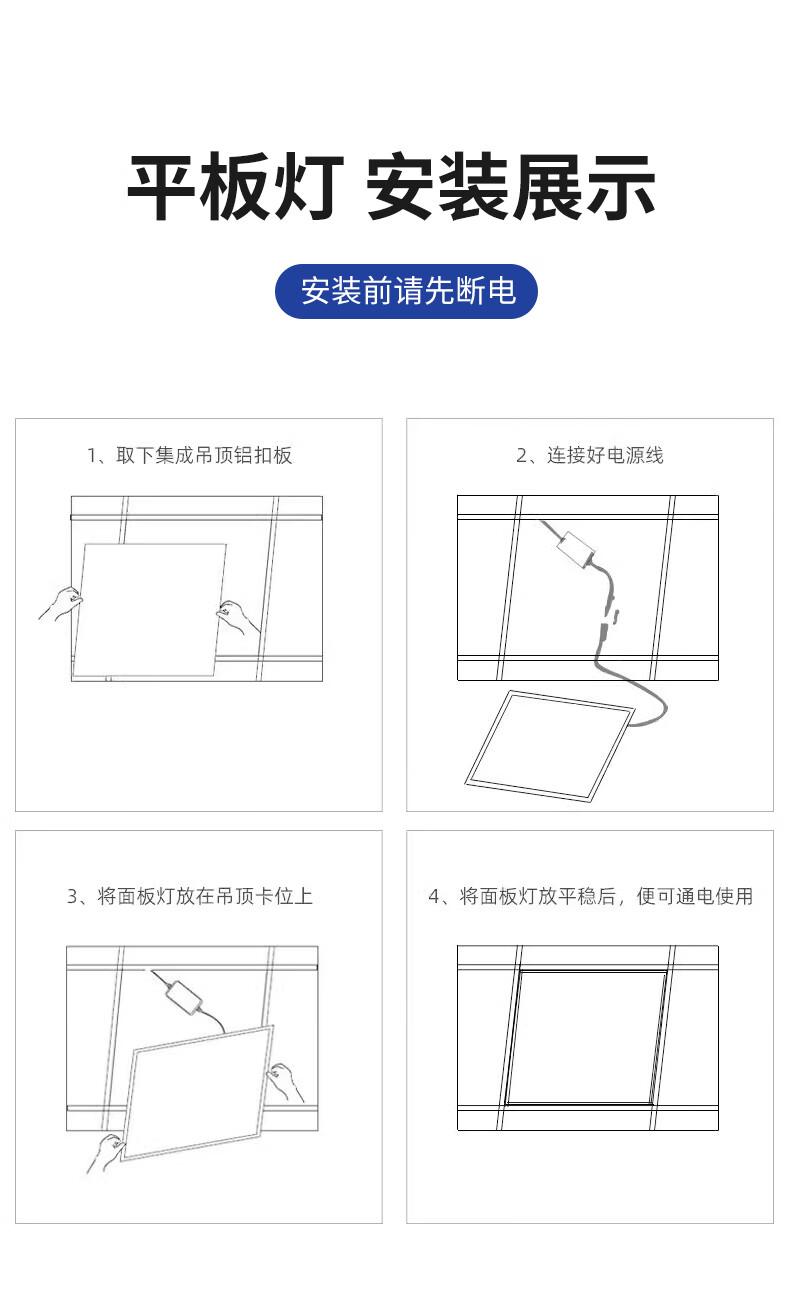 平板灯 安装展示

安装前请先断电

1、取下集成吊顶铝扣板

2、连接好电源线

3、将面板灯放在吊顶卡位上

4、将面板灯放平稳后，便可通电使用