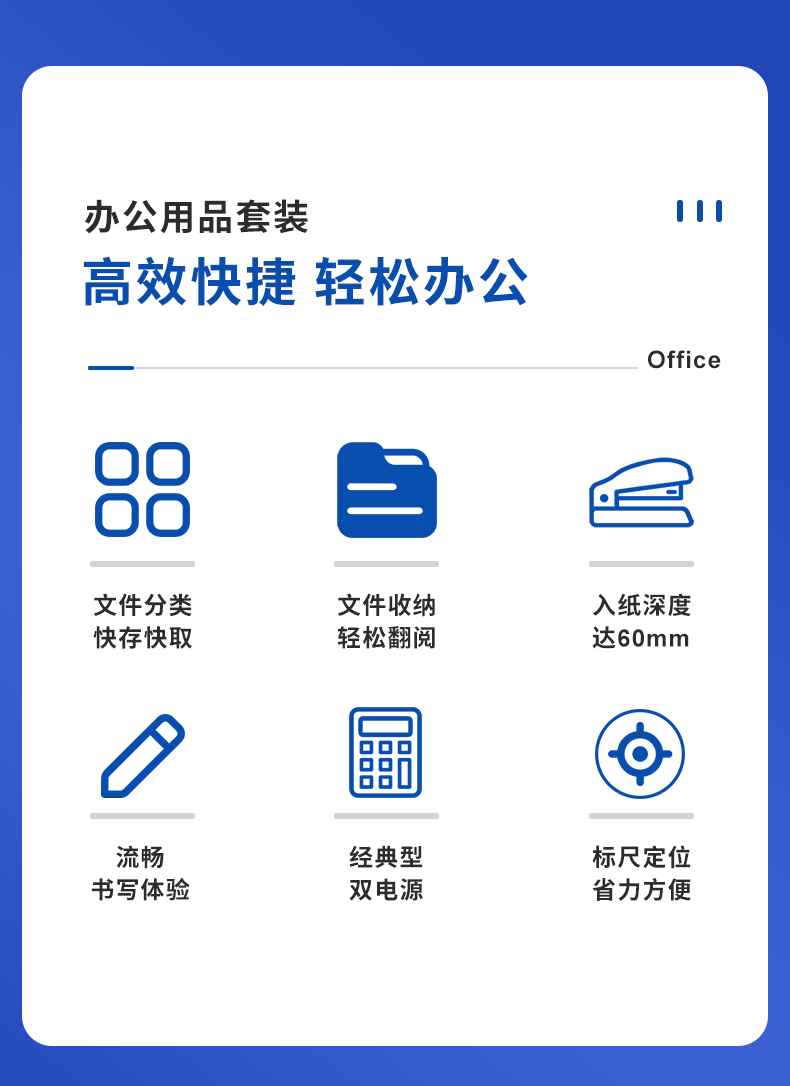 办公用品套装

高效快捷 轻松办公

Office

文件分类
快存快取

文件收纳
轻松翻阅

入纸深度
达60mm

流畅
书写体验

经典型
双电源

标尺定位
省力方便