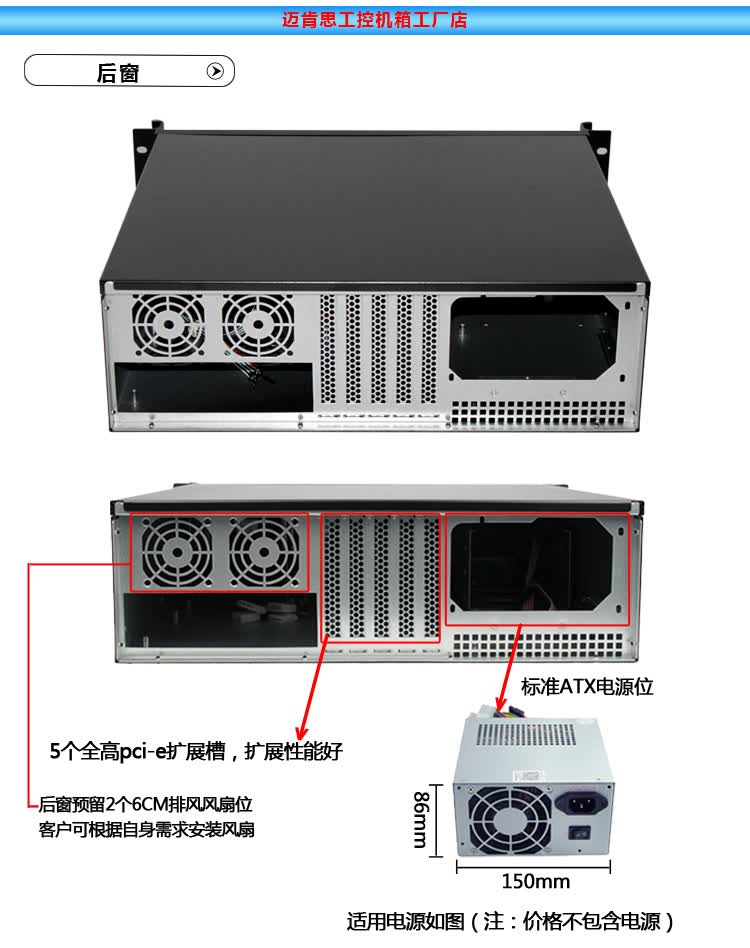 迈肯思工控机箱工厂店

后窗

标准ATX电源位

5个全高pci-e扩展槽，扩展性能好

后窗预留2个6CM排风风扇位
客户可根据自身需求安装风扇

86mm

150mm

适用电源如图（注：价格不包含电源）