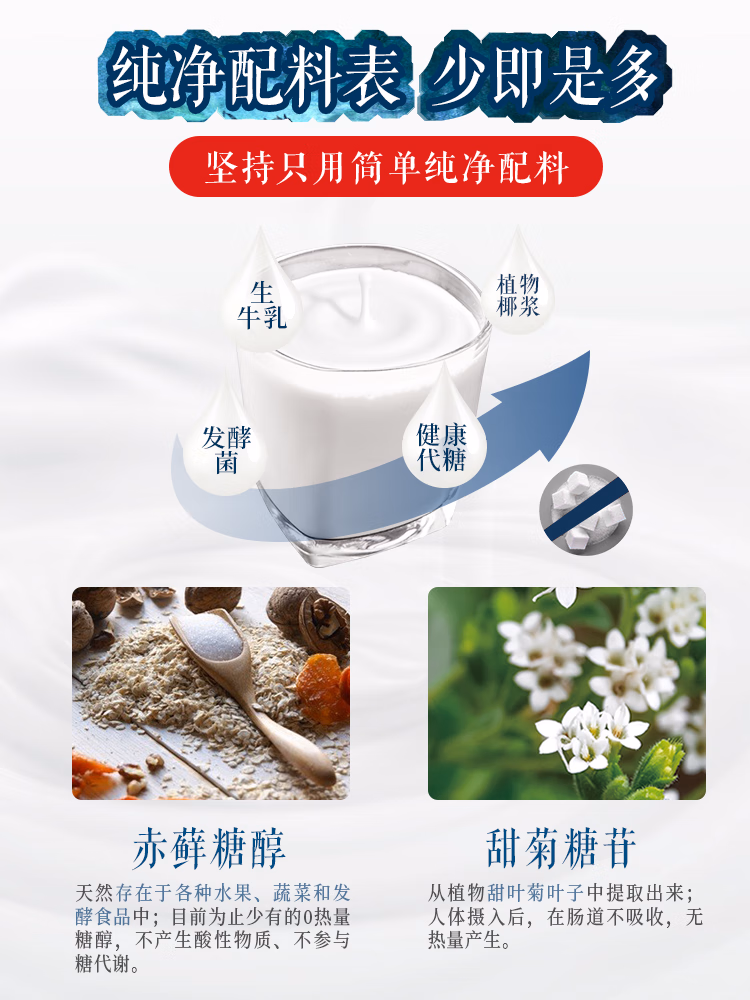 纯净配料表 少即是多

坚持只用简单纯净配料

生牛乳

植物椰浆

发酵菌

健康代糖

赤藓糖醇

天然存在于各种水果、蔬菜和发酵食品中；目前为止少有的0热量糖醇，不产生酸性物质、不参与糖代谢。

甜菊糖苷

从植物甜叶菊叶子中提取出来；人体摄入后，在肠道不吸收，无热量产生。