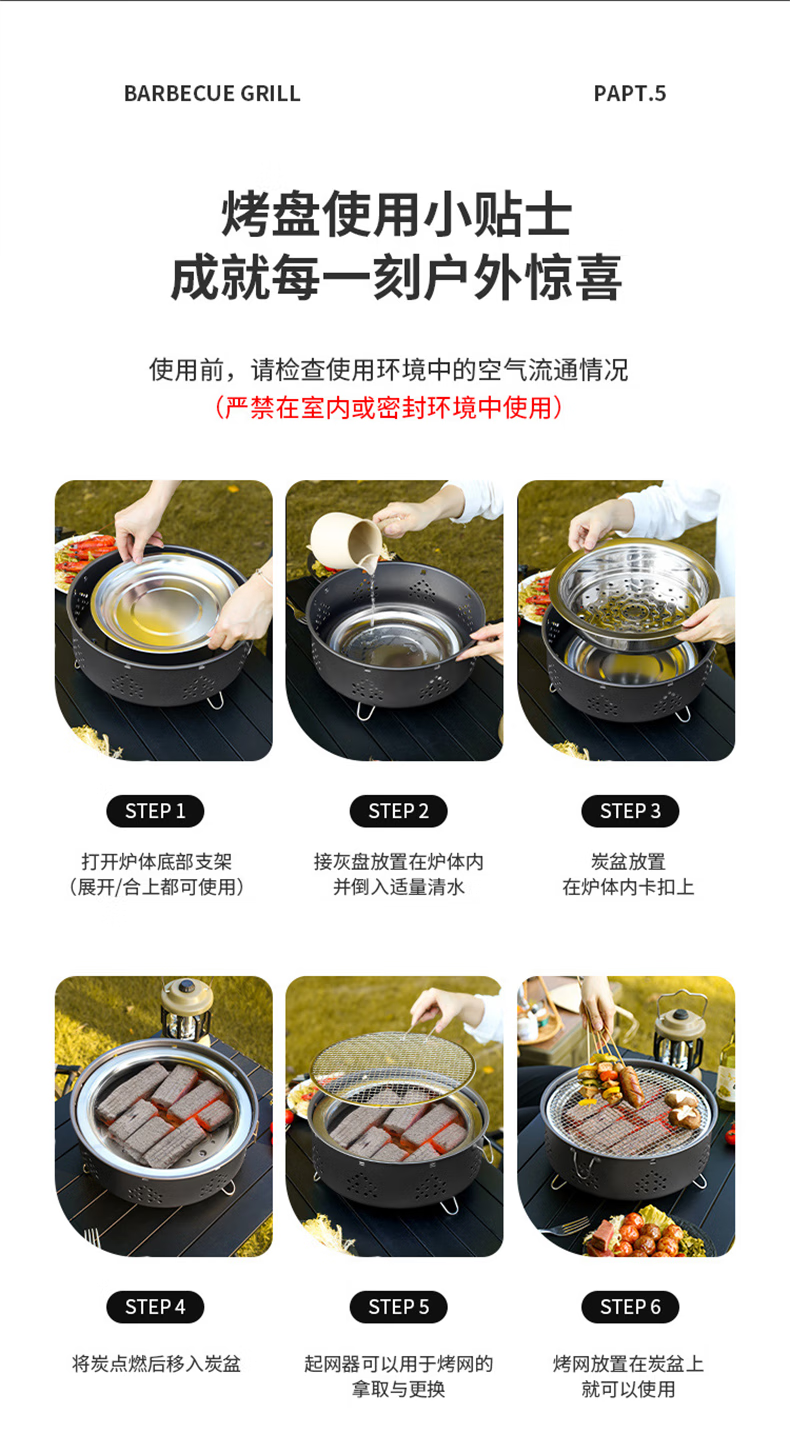 BARBECUE GRILL

PAPT.5

烤盘使用小贴士
成就每一刻户外惊喜

使用前，请检查使用环境中的空气流通情况
（严禁在室内或密封环境中使用）

STEP 1

打开炉体底部支架
（展开/合上都可使用）

STEP 2

接灰盘放置在炉体内
并倒入适量清水

STEP 3

炭盆放置
在炉体内卡扣上

STEP 4

将炭点燃后移入炭盆

STEP 5

起网器可以用于烤网的
拿取与更换

STEP 6

烤网放置在炭盆上
就可以使用