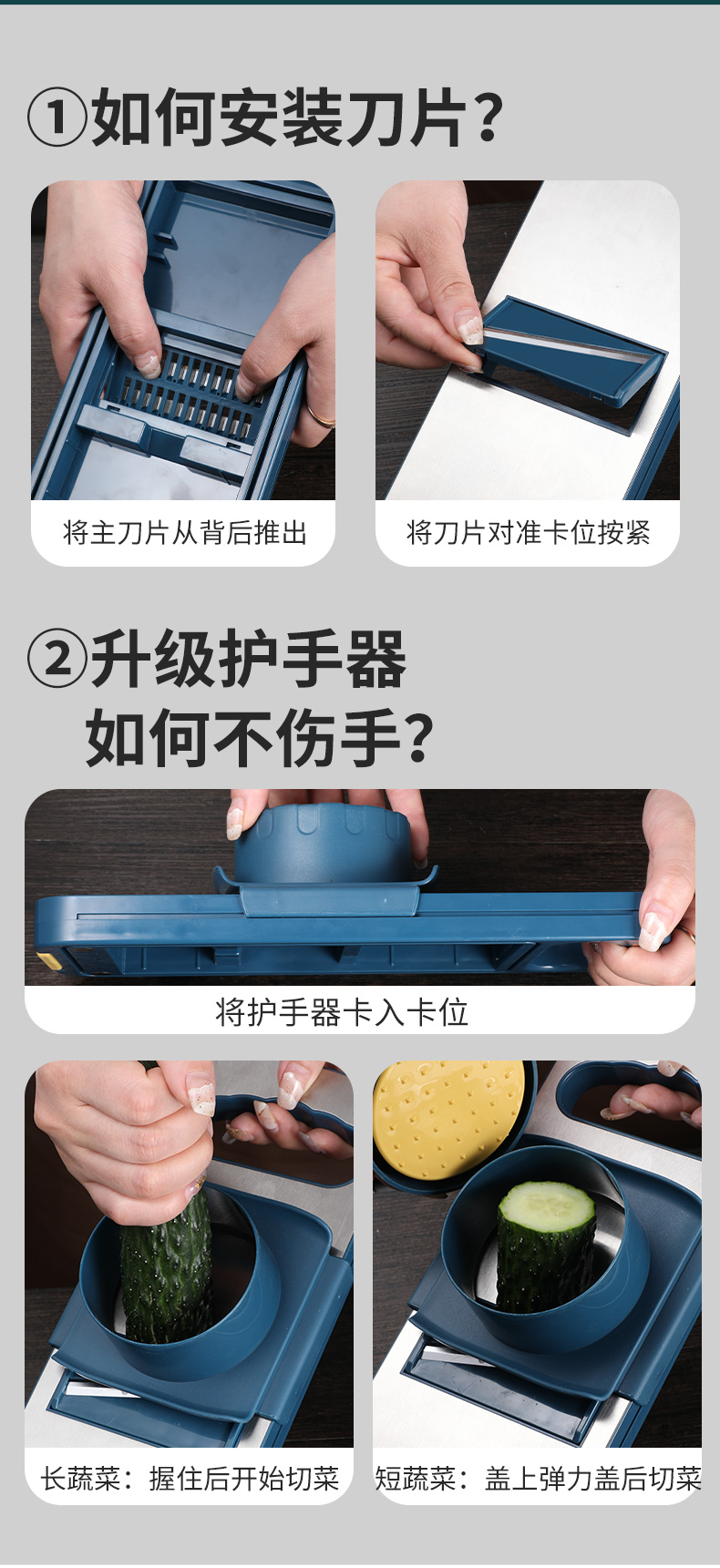 ①如何安装刀片？

将主刀片从背后推出

将刀片对准卡位按紧

②升级护手器
如何不伤手？

将护手器卡入卡位

长蔬菜：握住后开始切菜

短蔬菜：盖上弹力盖后切菜