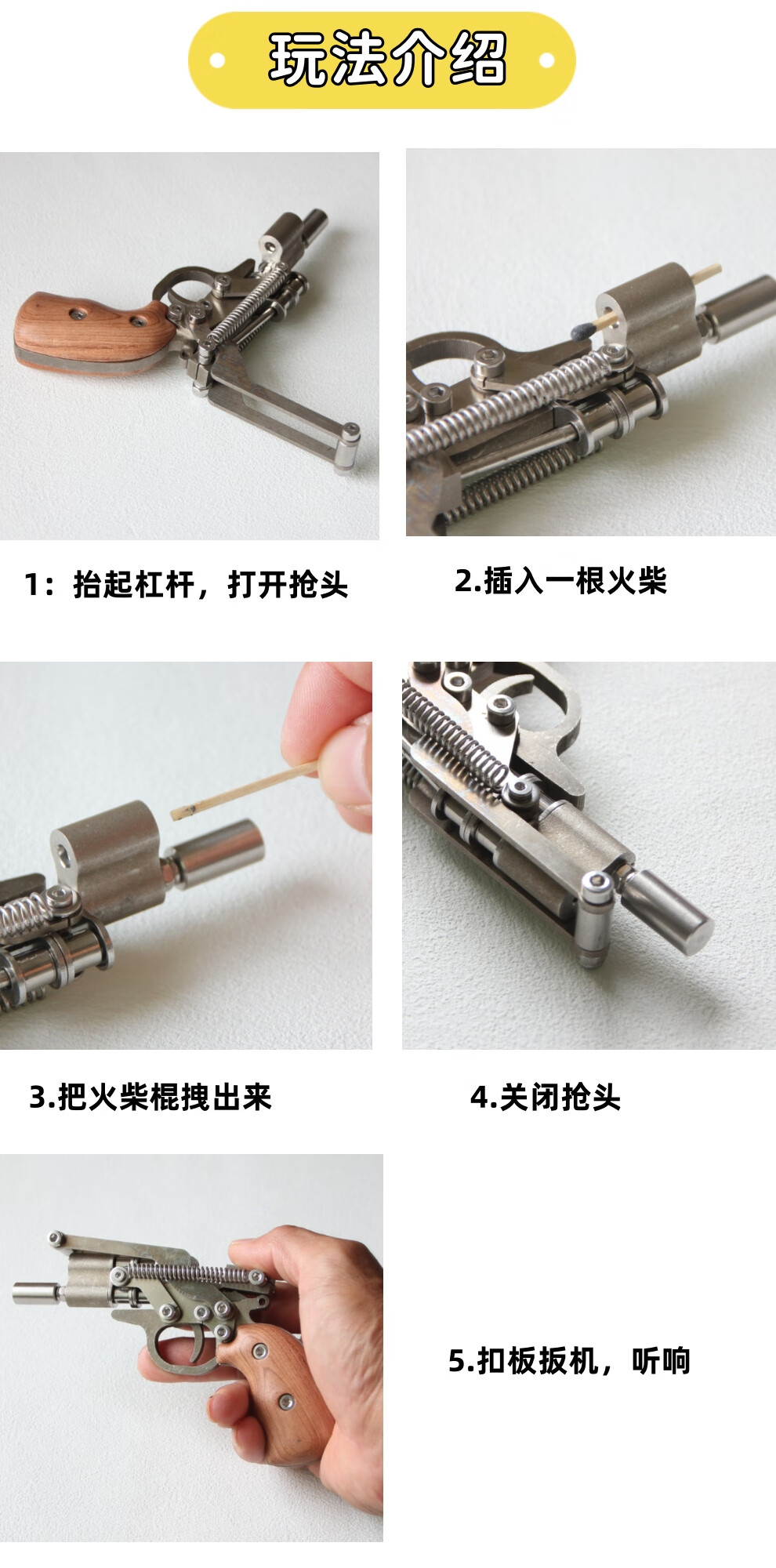 玩法介绍

1：抬起杠杆，打开抢头

2.插入一根火柴

3.把火柴棍拽出来

4.关闭抢头

5.扣板扳机，听响