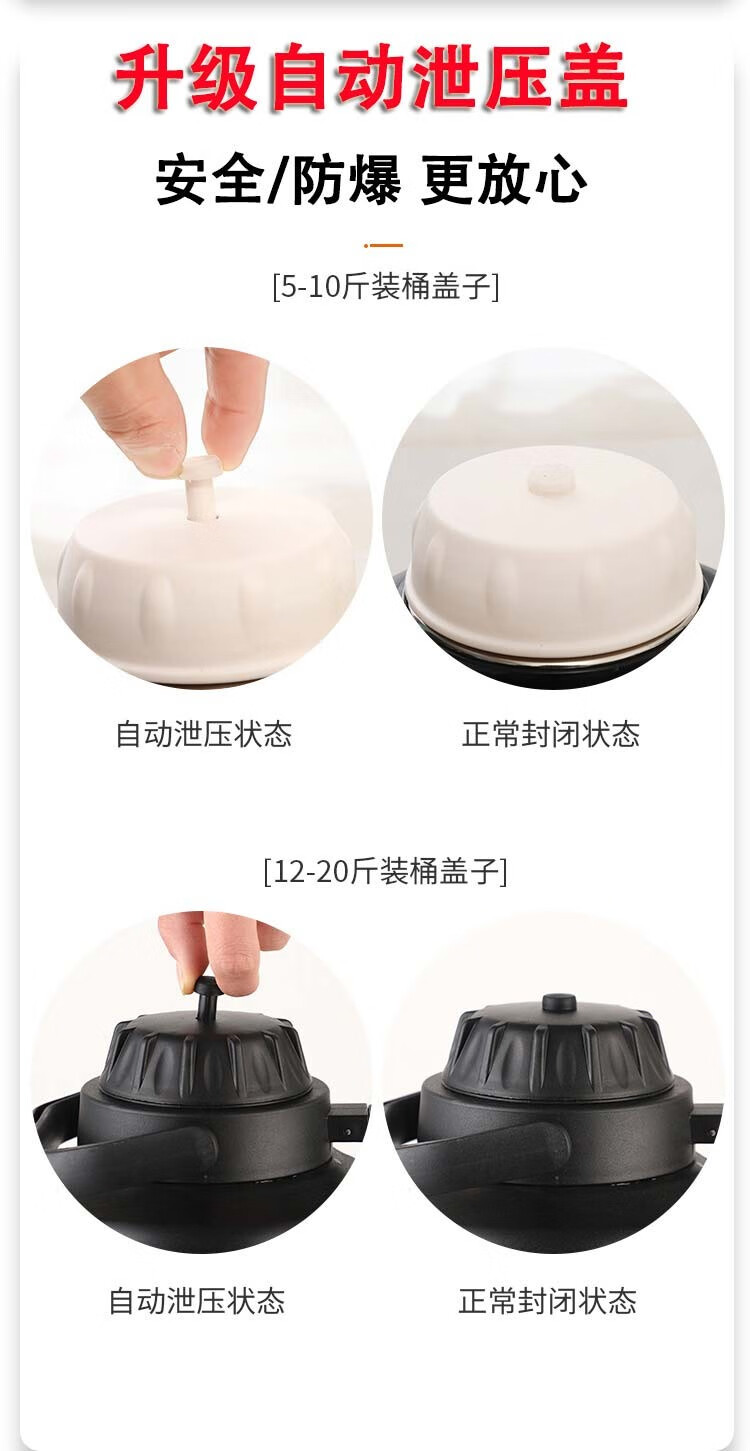 升级自动泄压盖

安全/防爆 更放心

[5-10斤装桶盖子]

自动泄压状态

正常封闭状态

[12-20斤装桶盖子]

自动泄压状态

正常封闭状态