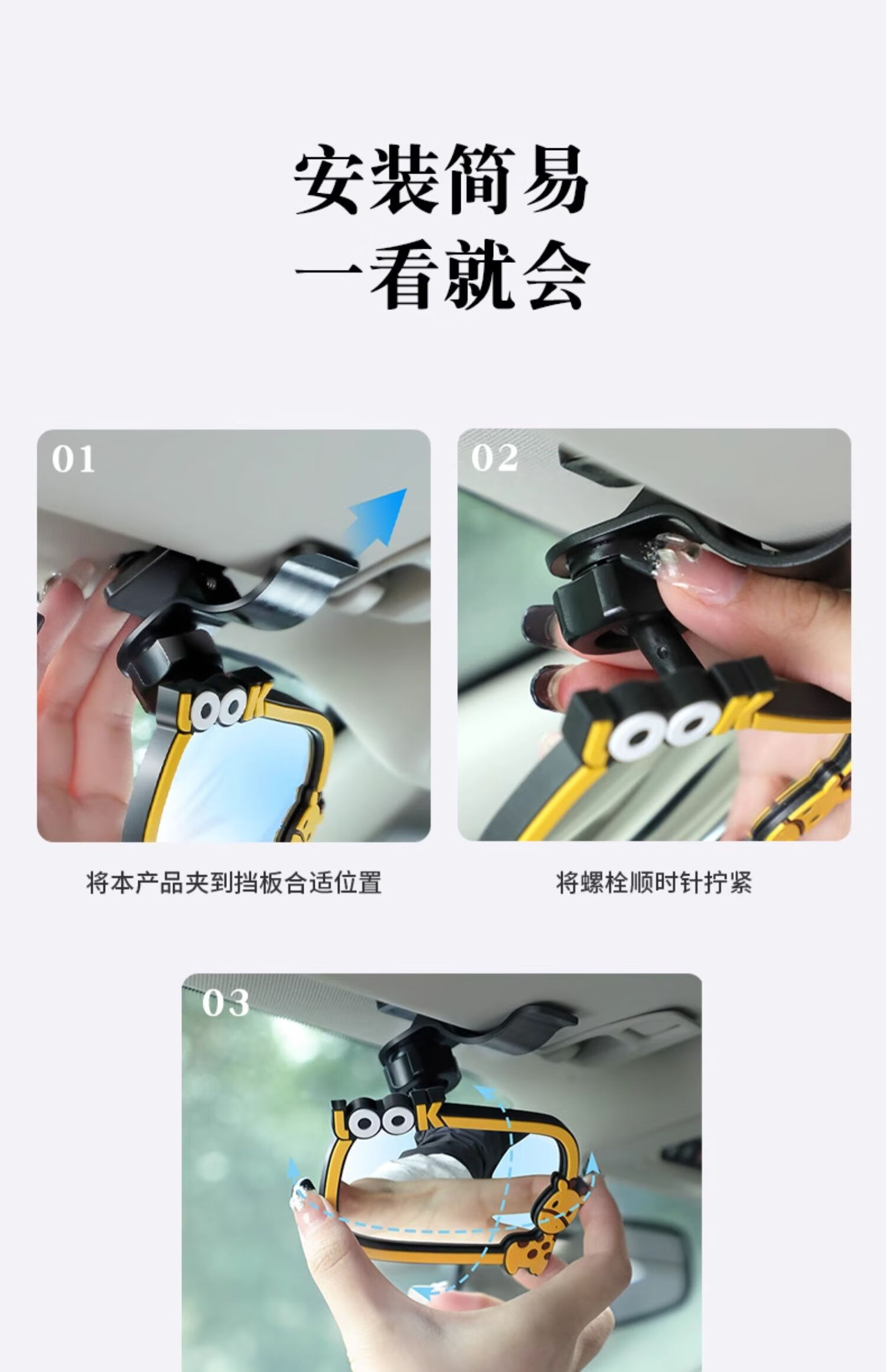 安装简易
一看就会

01

LOOK

将本产品夹到挡板合适位置

02

LOOK

将螺栓顺时针拧紧

03

LOOK