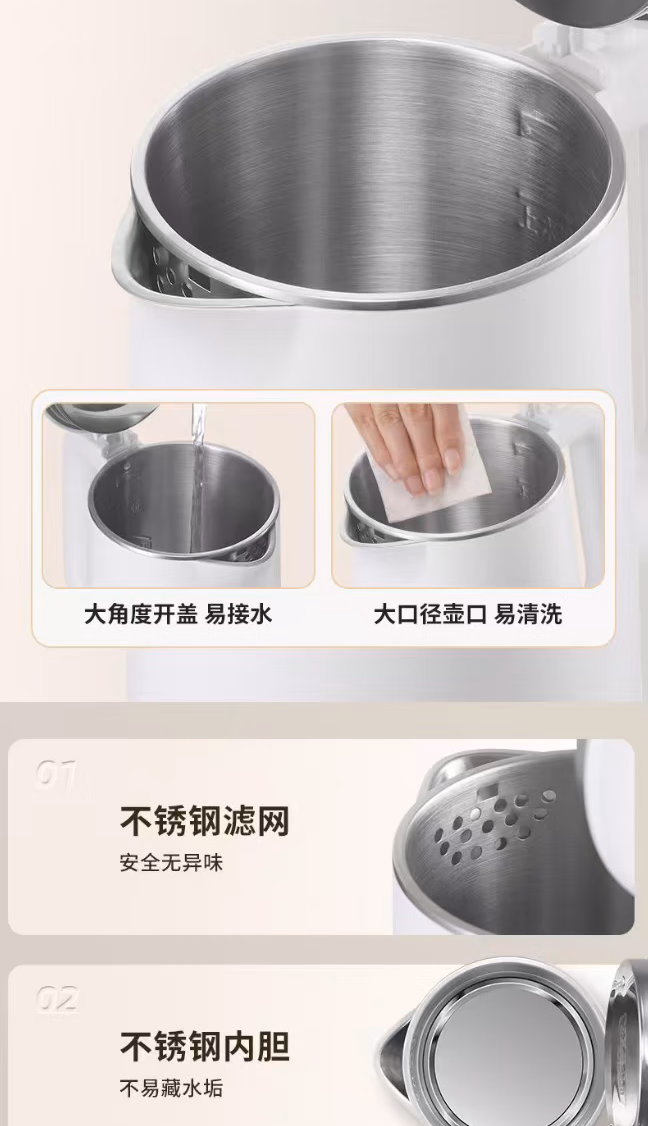 大角度开盖 易接水

大口径壶口 易清洗

01

不锈钢滤网

安全无异味

02

不锈钢内胆

不易藏水垢