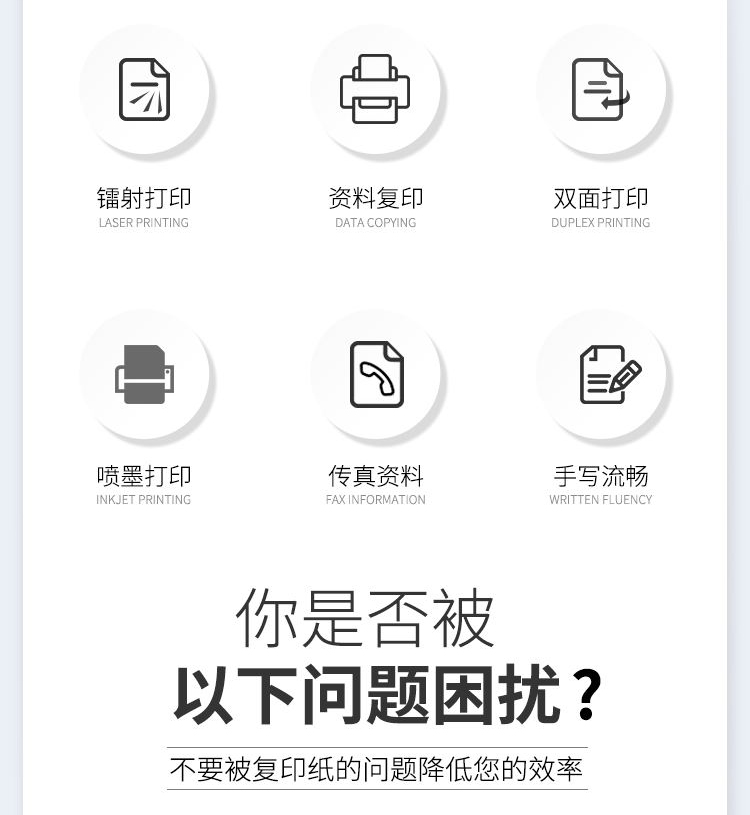 镭射打印
LASER PRINTING

资料复印
DATA COPYING

双面打印
DUPLEX PRINTING

喷墨打印
INKJET PRINTING

传真资料
FAX INFORMATION

手写流畅
WRITTEN FLUENCY

你是否被
以下问题困扰？

不要被复印纸的问题降低您的效率