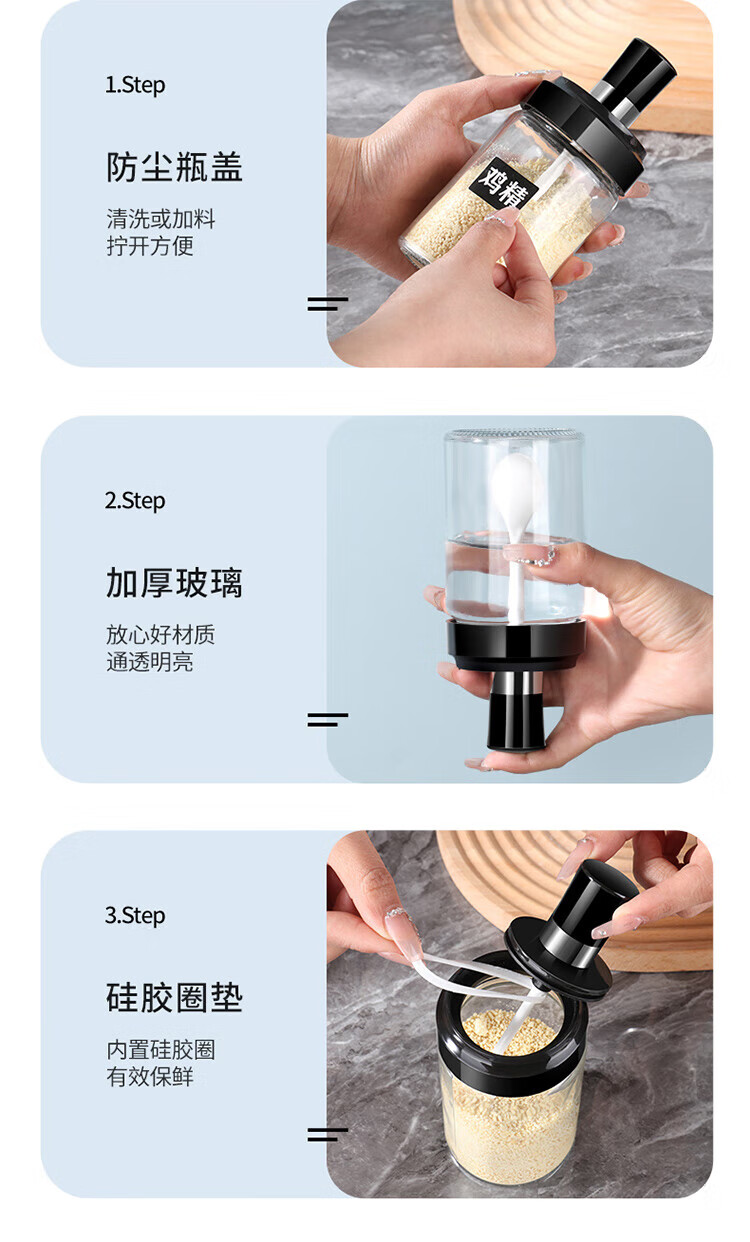 1.Step

防尘瓶盖

清洗或加料
拧开方便

鸡精

2.Step

加厚玻璃

放心好材质
通透明亮

3.Step

硅胶圈垫

内置硅胶圈
有效保鲜