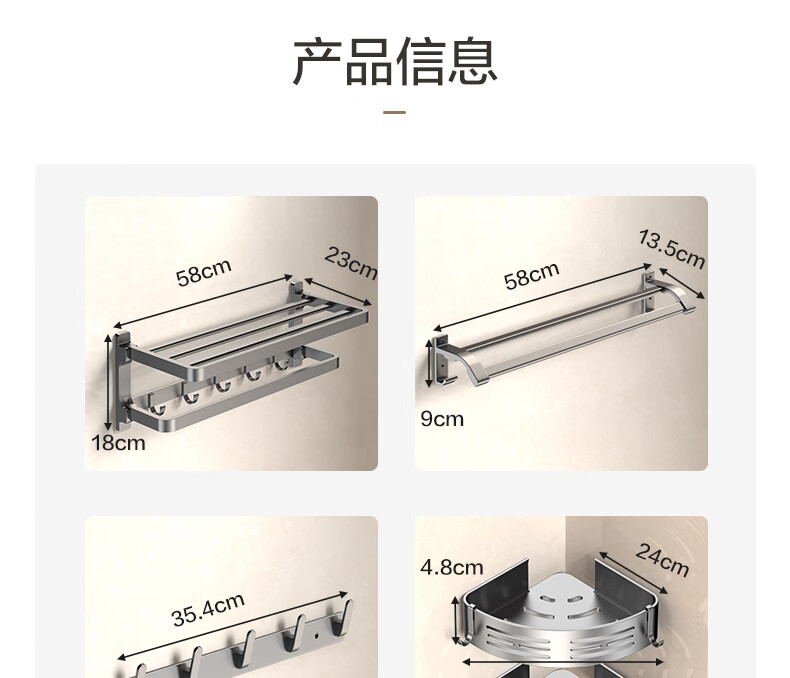 产品信息

58cm
23cm
18cm

58cm
13.5cm
9cm

35.4cm

4.8cm
24cm