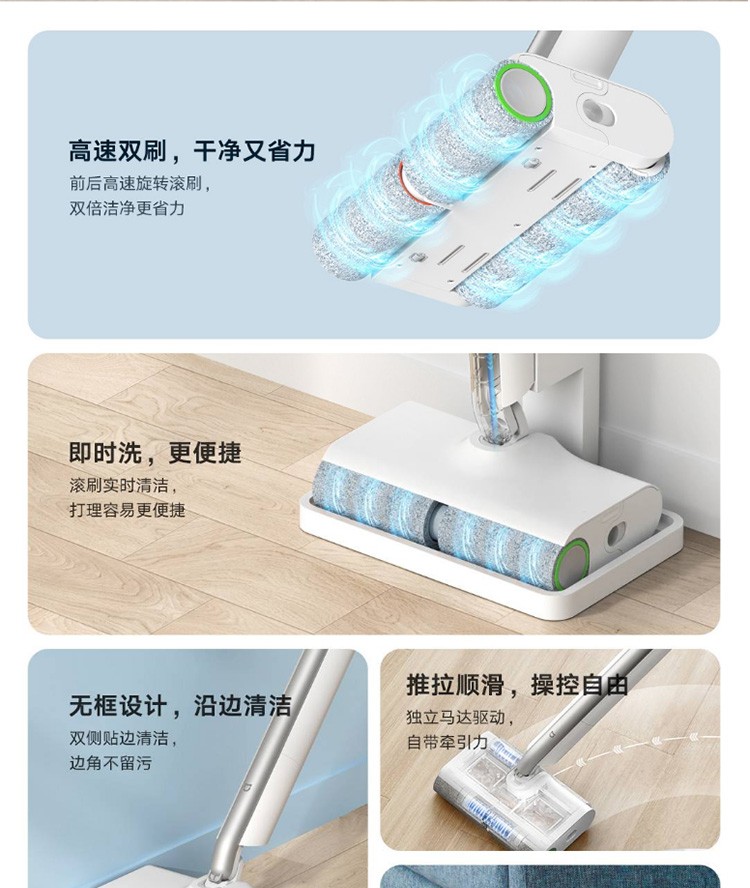 高速双刷，干净又省力

前后高速旋转滚刷，
双倍洁净更省力

即时洗，更便捷

滚刷实时清洁，
打理容易更便捷

无框设计，沿边清洁

双侧贴边清洁，
边角不留污

推拉顺滑，操控自由

独立马达驱动，
自带牵引力