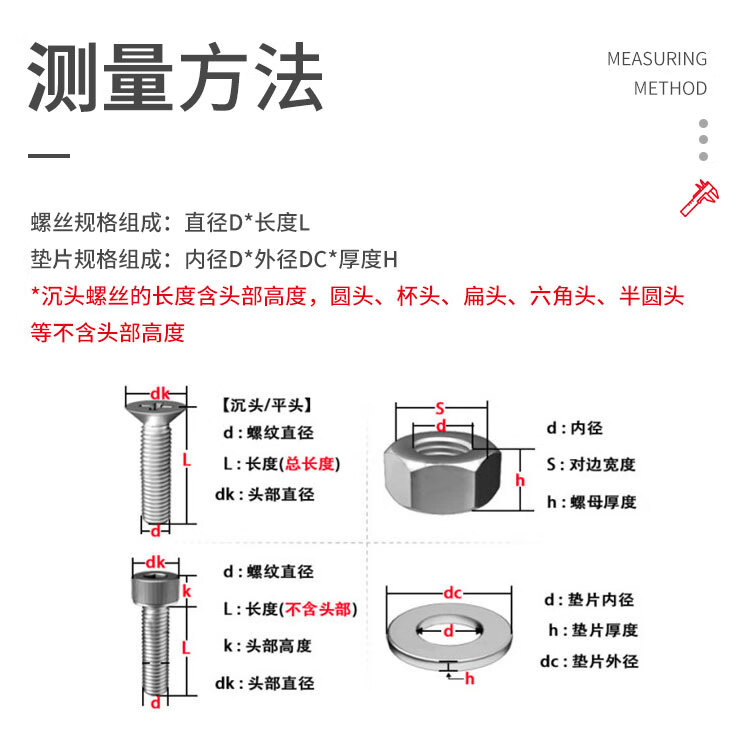 测量方法

MEASURING METHOD

螺丝规格组成：直径D*长度L
垫片规格组成：内径D*外径DC*厚度H
*沉头螺丝的长度含头部高度，圆头、杯头、扁头、六角头、半圆头等不含头部高度

dk
L
d
【沉头/平头】
d : 螺纹直径
L : 长度(总长度)
dk : 头部直径

S
d
h
d : 内径
S : 对边宽度
h : 螺母厚度

dk
k
L
d
d : 螺纹直径
L : 长度(不含头部)
k : 头部高度
dk : 头部直径

dc
d
h
d : 垫片内径
h : 垫片厚度
dc : 垫片外径