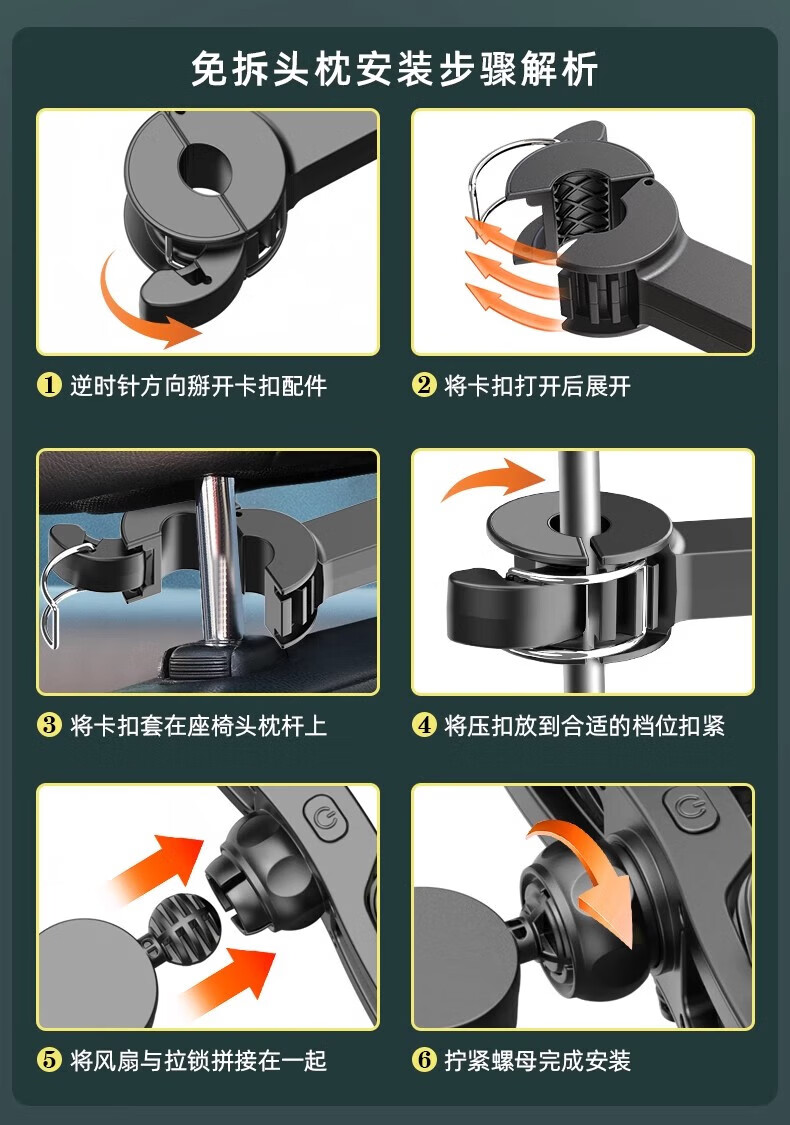 免拆头枕安装步骤解析

❶ 逆时针方向掰开卡扣配件

❷ 将卡扣打开后展开

❸ 将卡扣套在座椅头枕杆上

❹ 将压扣放到合适的档位扣紧

❺ 将风扇与拉锁拼接在一起

❻ 拧紧螺母完成安装