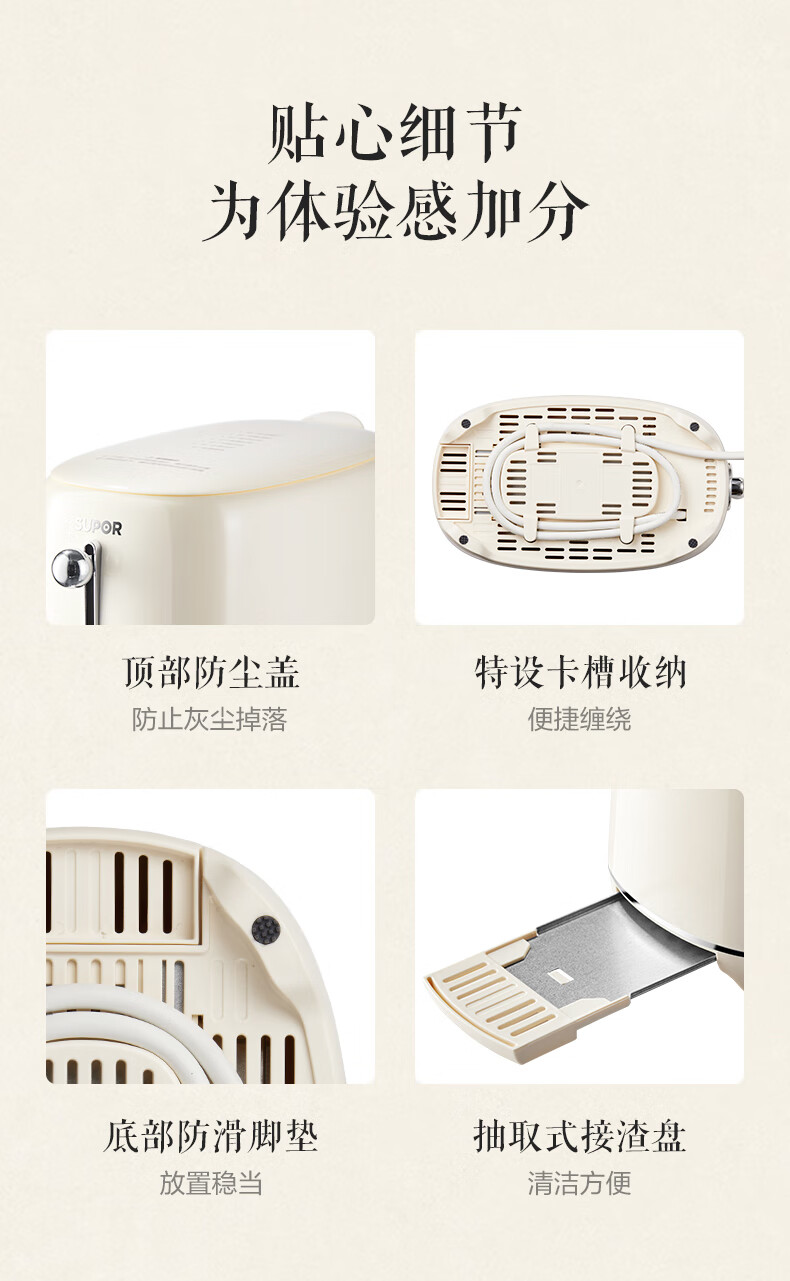 贴心细节
为体验感加分

SUPOR

顶部防尘盖
防止灰尘掉落

特设卡槽收纳
便捷缠绕

底部防滑脚垫
放置稳当

抽取式接渣盘
清洁方便