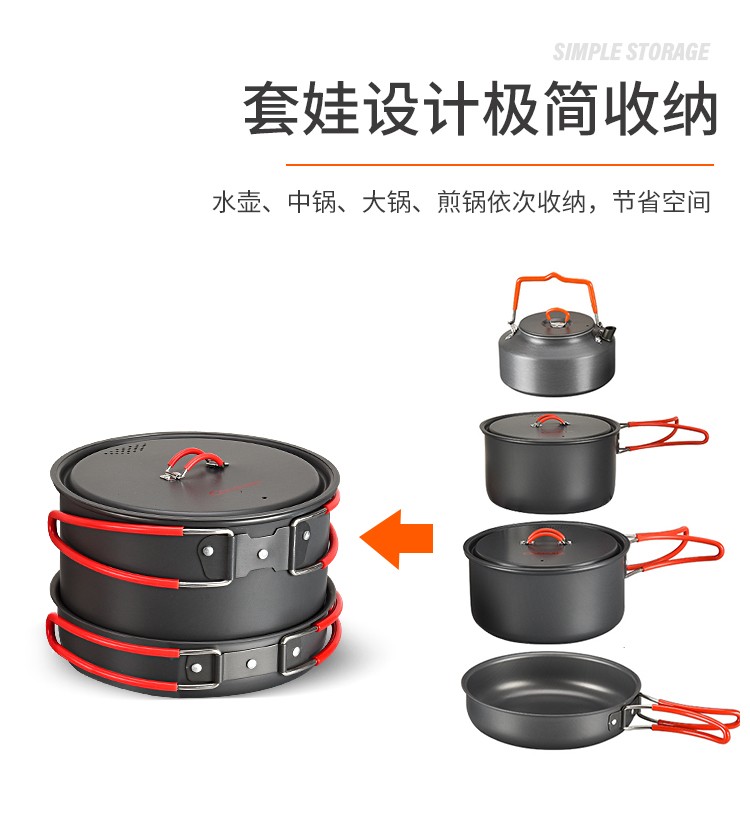 SIMPLE STORAGE

套娃设计极简收纳

水壶、中锅、大锅、煎锅依次收纳，节省空间