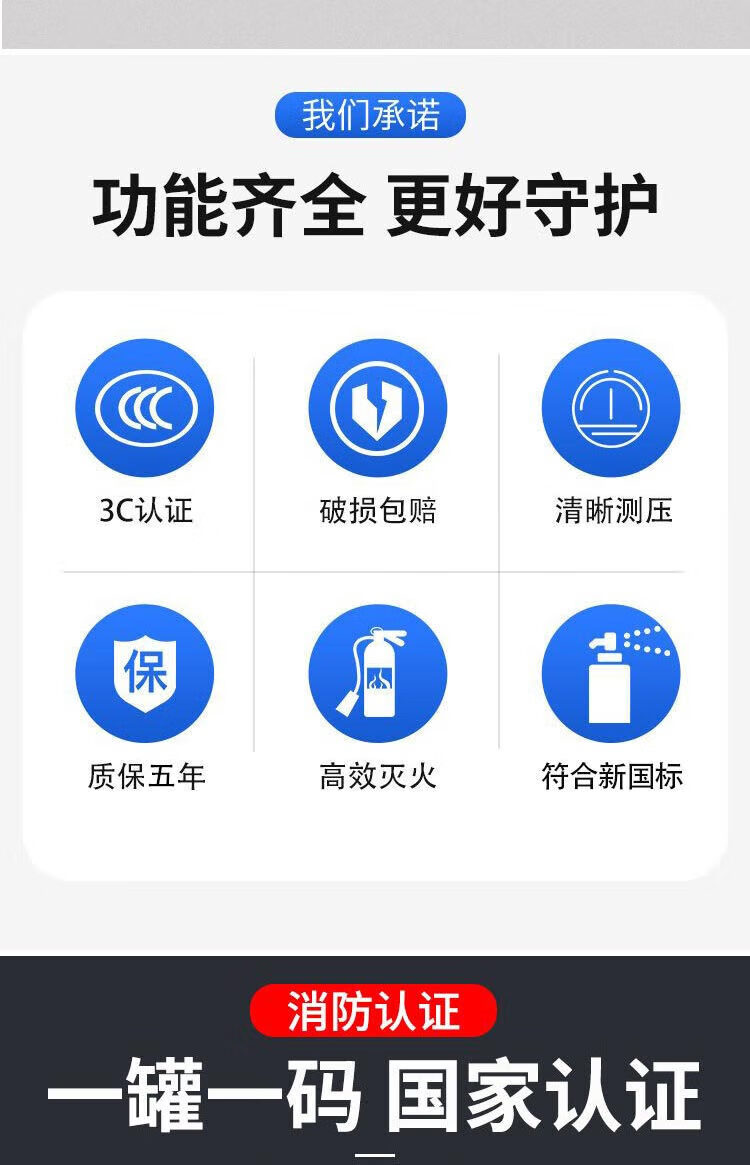 我们承诺

功能齐全 更好守护

3C认证

破损包赔

清晰测压

保

质保五年

高效灭火

符合新国标

消防认证

一罐一码 国家认证