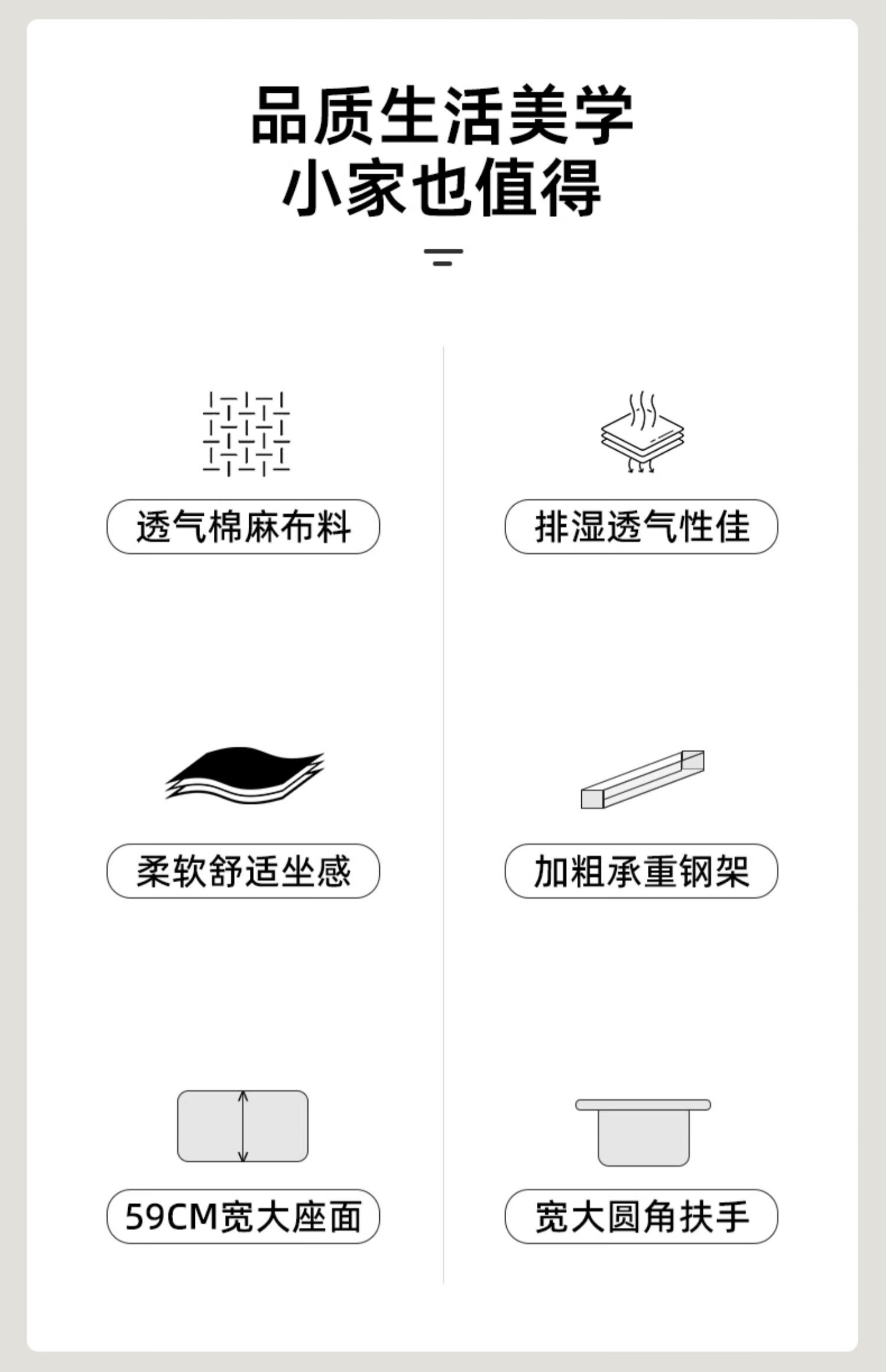 品质生活美学
小家也值得

透气棉麻布料

柔软舒适坐感

59CM宽大座面

排湿透气性佳

加粗承重钢架

宽大圆角扶手