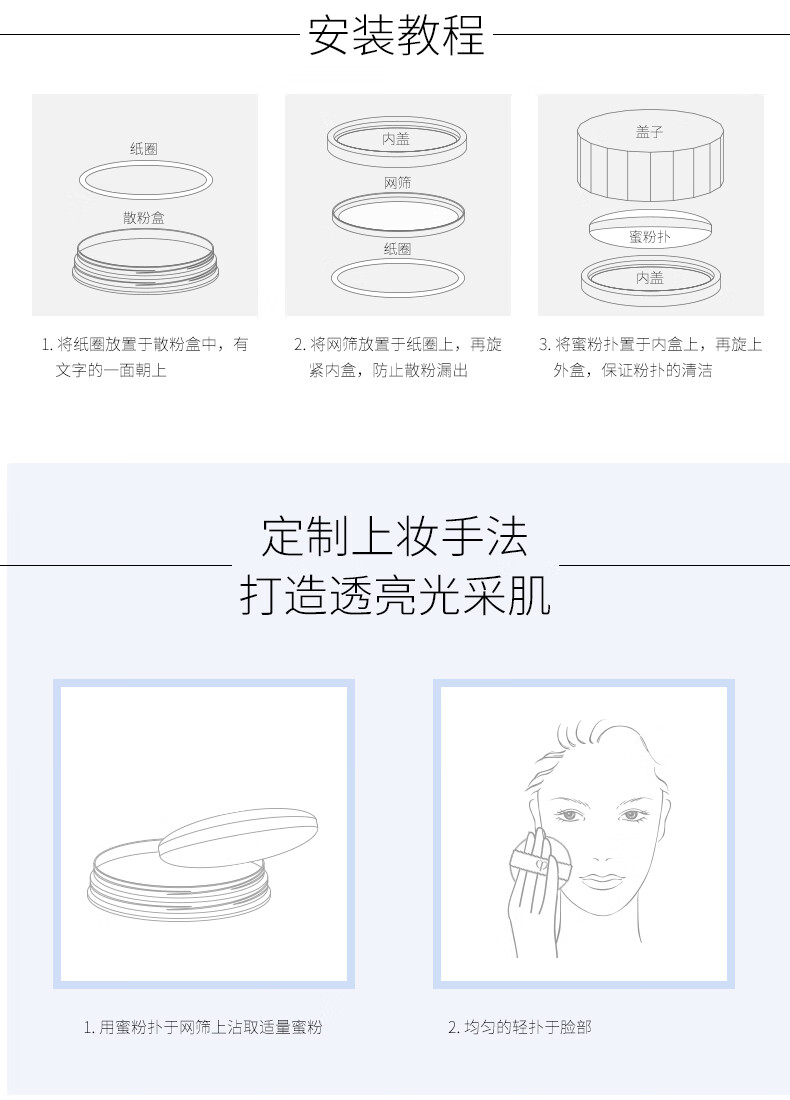 安装教程

纸圈
散粉盒

1. 将纸圈放置于散粉盒中，有文字的一面朝上

内盖
网筛
纸圈

2. 将网筛放置于纸圈上，再旋紧内盒，防止散粉漏出

盖子
蜜粉扑
内盖

3. 将蜜粉扑置于内盒上，再旋上外盒，保证粉扑的清洁

定制上妆手法
打造透亮光采肌

1. 用蜜粉扑于网筛上沾取适量蜜粉

2. 均匀的轻扑于脸部