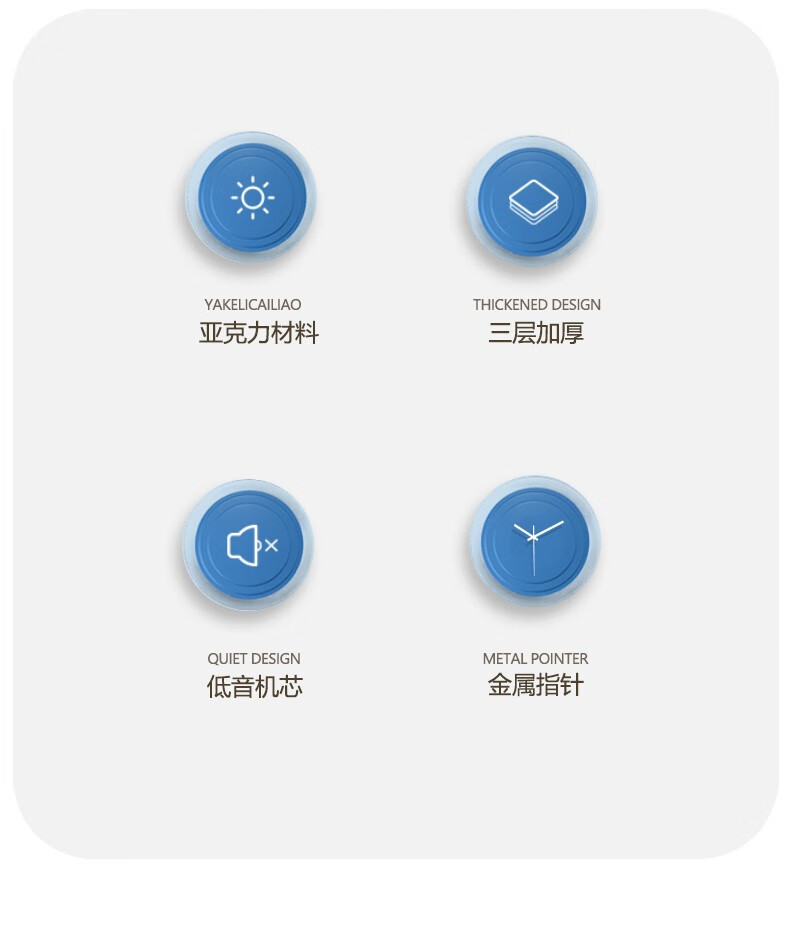 YAKELICAILIAO
亚克力材料

THICKENED DESIGN
三层加厚

QUIET DESIGN
低音机芯

METAL POINTER
金属指针