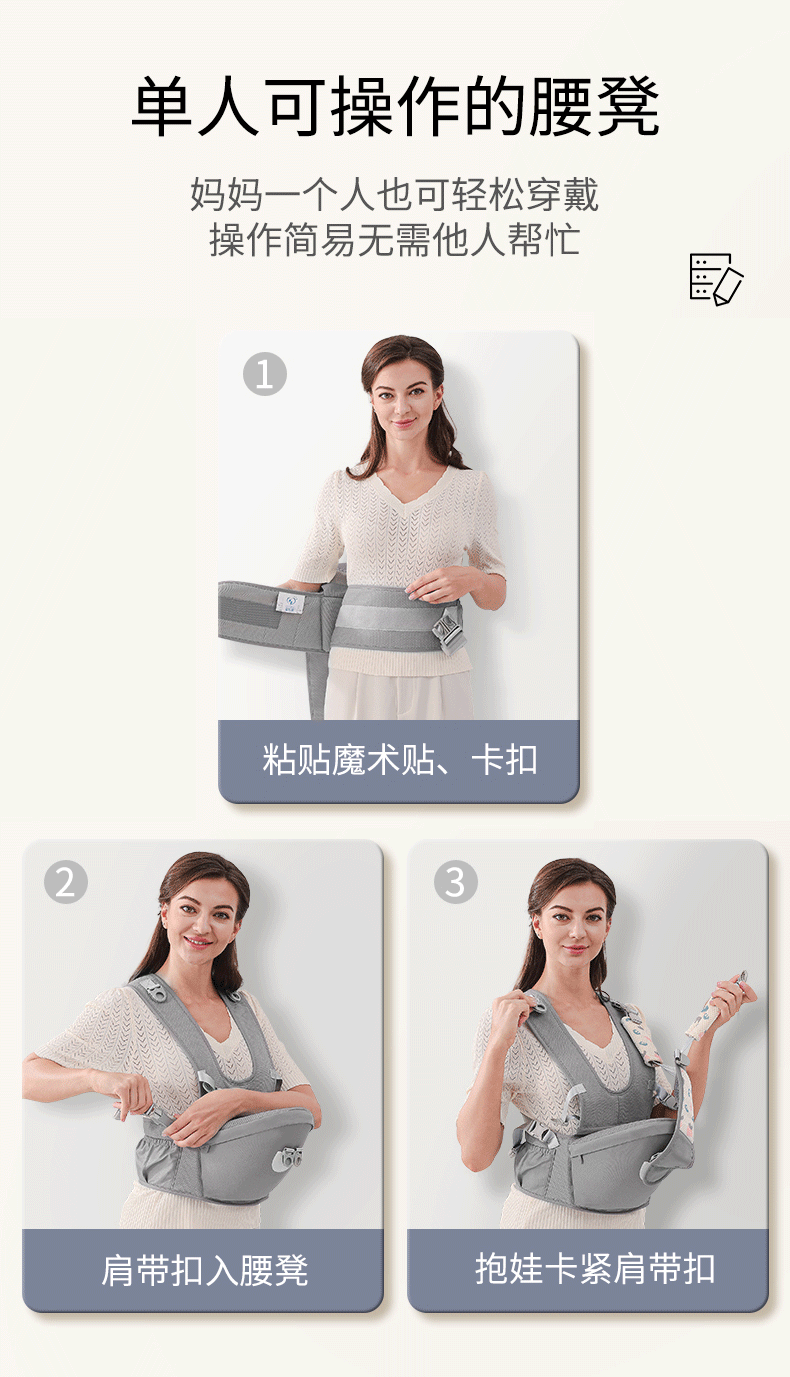 单人可操作的腰凳

妈妈一个人也可轻松穿戴
操作简易无需他人帮忙

1

粘贴魔术贴、卡扣

2

肩带扣入腰凳

3

抱娃卡紧肩带扣