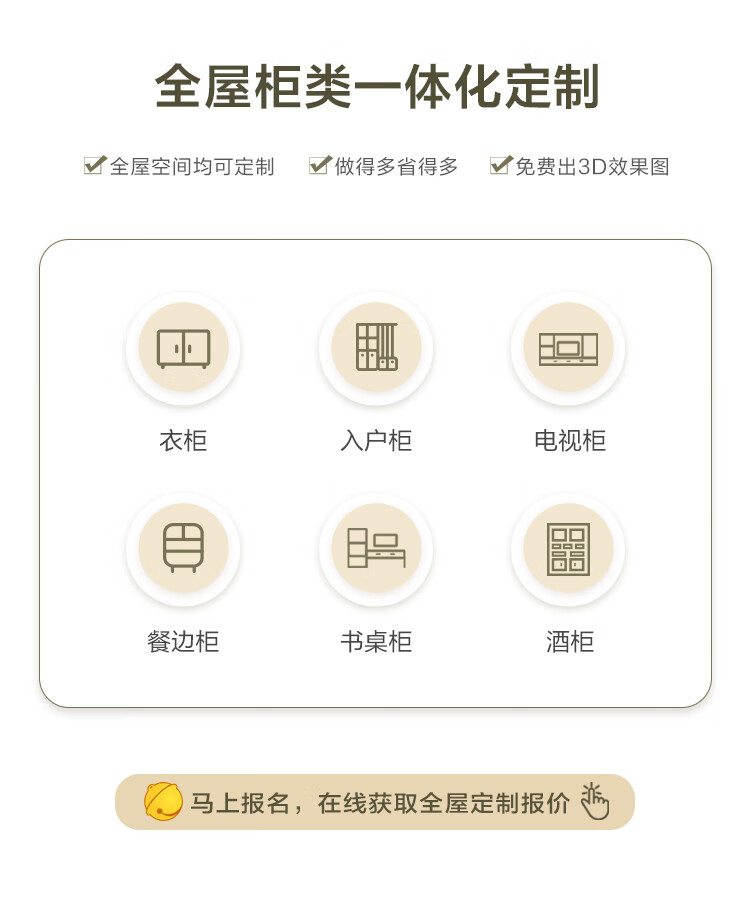 全屋柜类一体化定制

☑全屋空间均可定制 ☑做得多省得多 ☑免费出3D效果图

衣柜 入户柜 电视柜

餐边柜 书桌柜 酒柜

马上报名，在线获取全屋定制报价