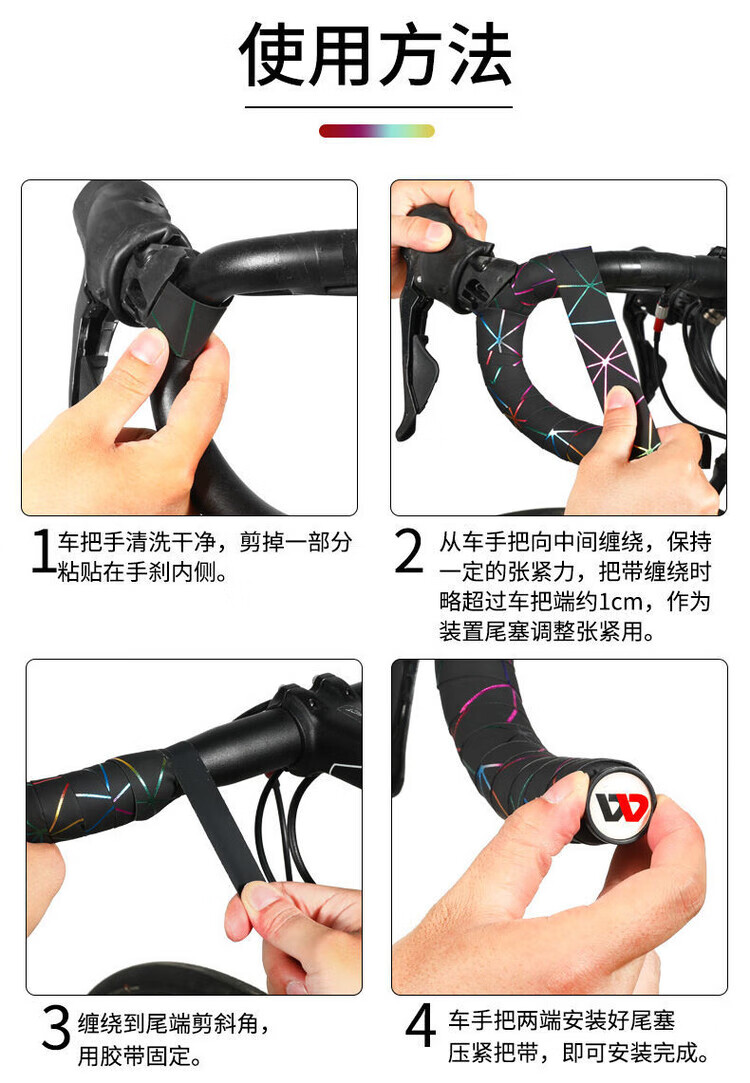 使用方法

1 车把手清洗干净，剪掉一部分粘贴在手刹内侧。

2 从车手把向中间缠绕，保持一定的张紧力，把带缠绕时略超过车把端约1cm，作为装置尾塞调整张紧用。

3 缠绕到尾端剪斜角，用胶带固定。

4 车手把两端安装好尾塞压紧把带，即可安装完成。