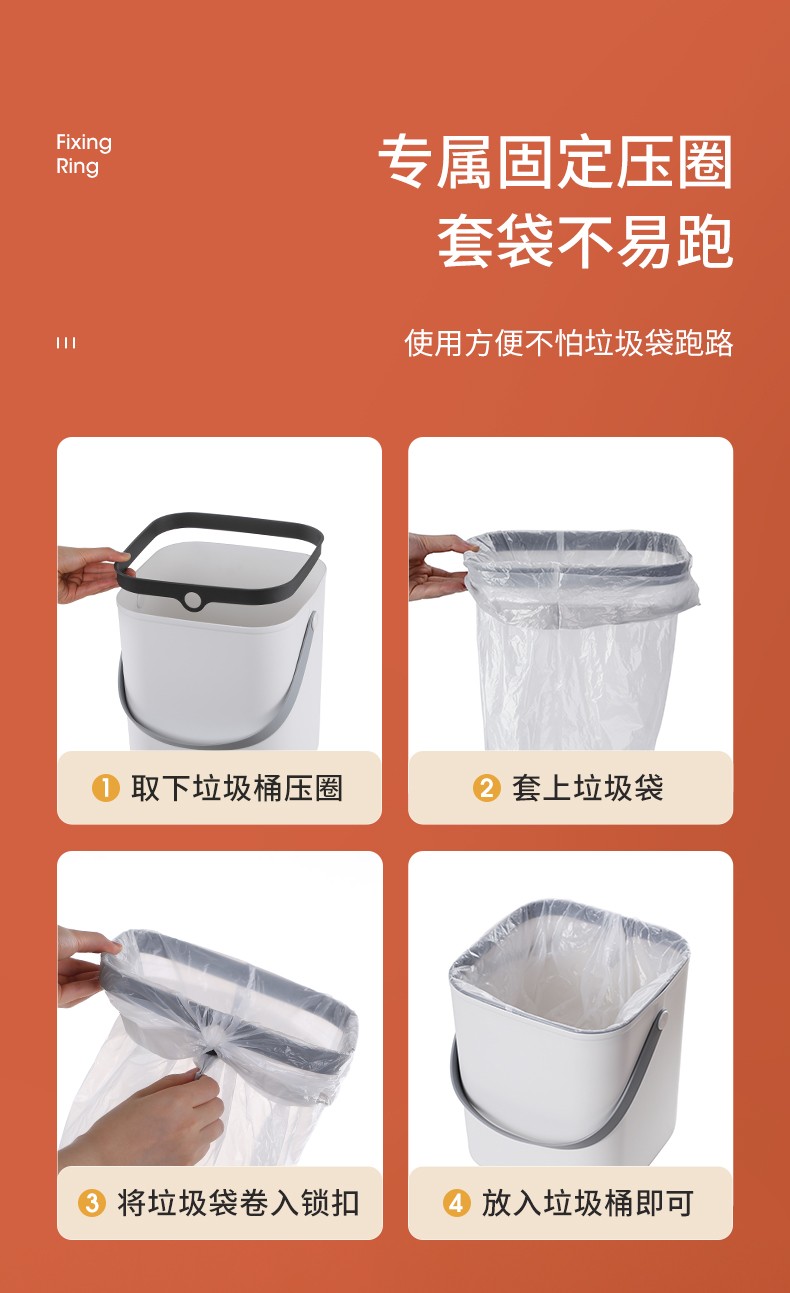 Fixing Ring

专属固定压圈
套袋不易跑

使用方便不怕垃圾袋跑路

1 取下垃圾桶压圈

2 套上垃圾袋

3 将垃圾袋卷入锁扣

4 放入垃圾桶即可